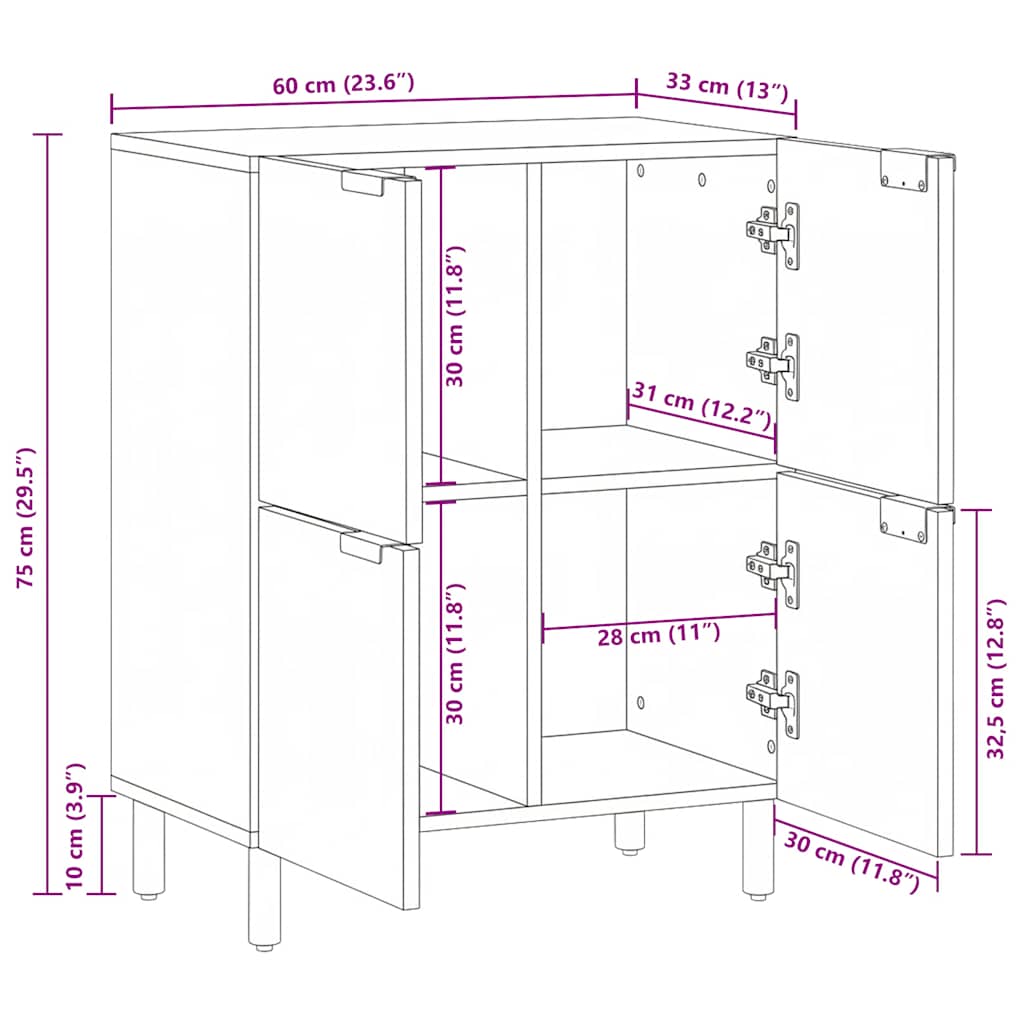 60 cm (23.6″)
33 cm (13″)
75 cm (29.5″)
30 cm (11.8″)
31 cm (12.2″)
30 cm (11.8″)
28 cm (11″)
32,5 cm (12.8″)
10 cm (3.9″)
30 cm (11.8″)