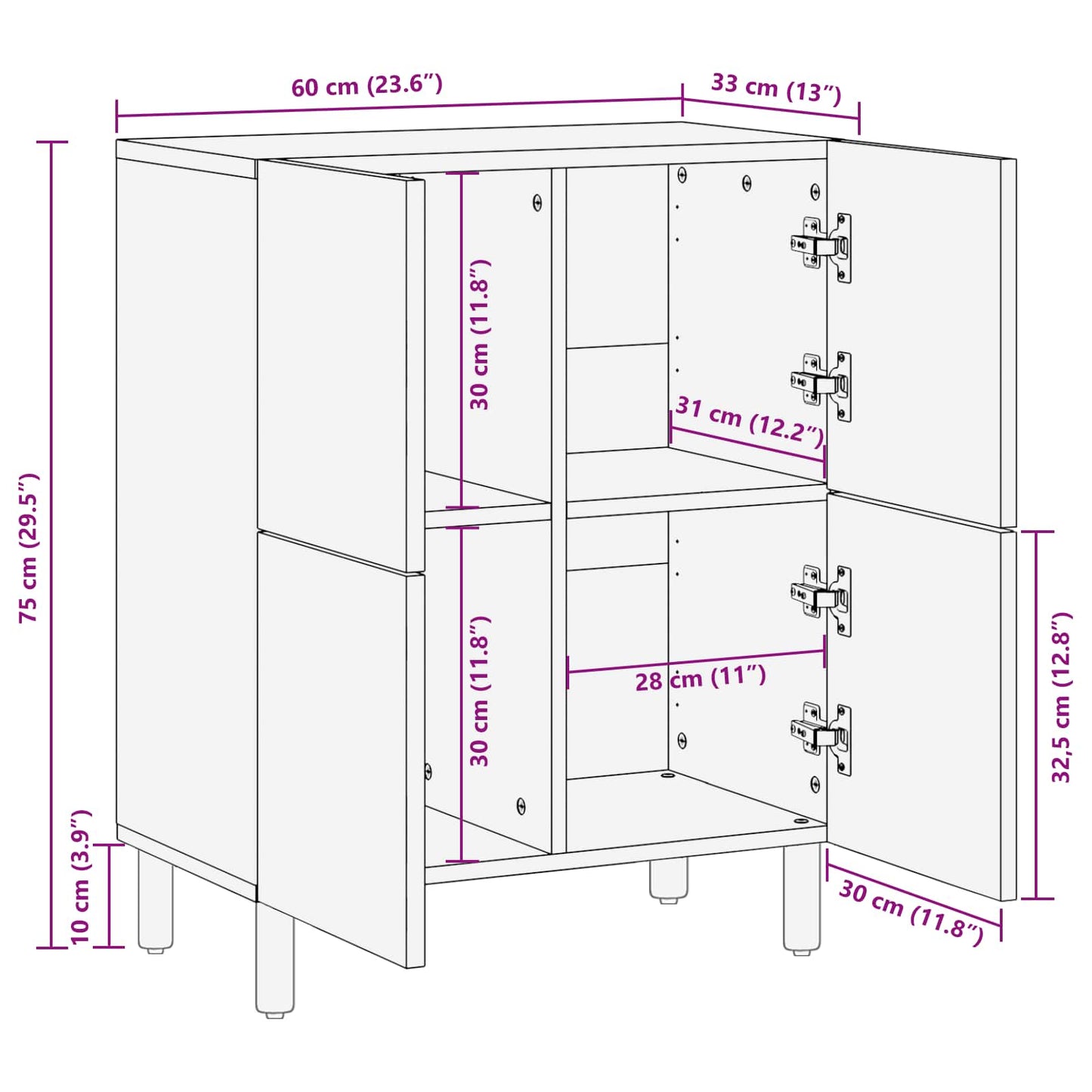 60 cm (23.6″)

33 cm (13″)

75 cm (29.5″)

30 cm (11.8″)

31 cm (12.2″)

30 cm (11.8″)

28 cm (11″)

32,5 cm (12.8″)

10 cm (3.9″)

30 cm (11.8″)