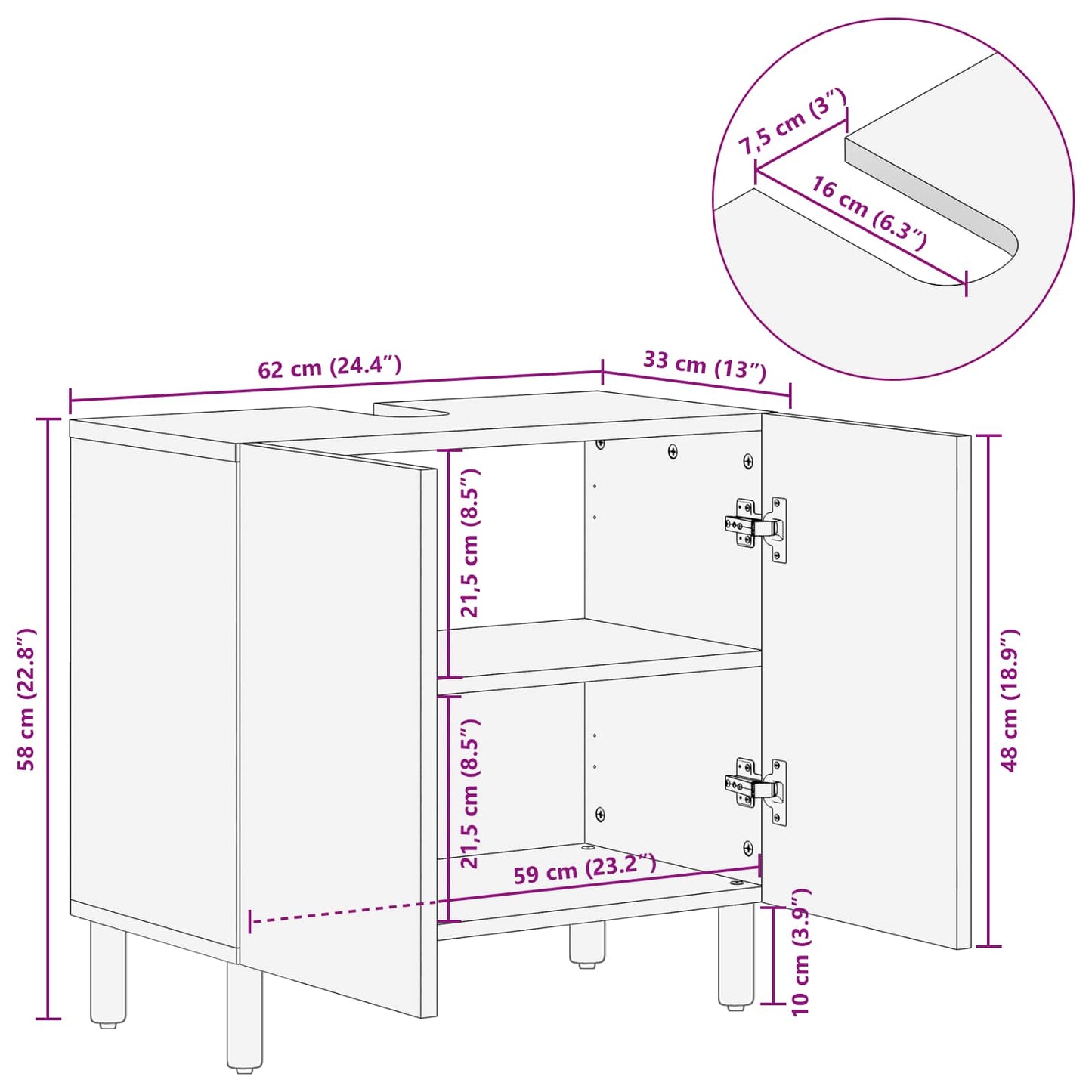 7,5 cm (3″)
16 cm (6.3″)
62 cm (24.4″)
33 cm (13″)
58 cm (22.8″)
21,5 cm (8.5″)
21,5 cm (8.5″)
48 cm (18.9″)
59 cm (23.2″)
10 cm (3.9″)