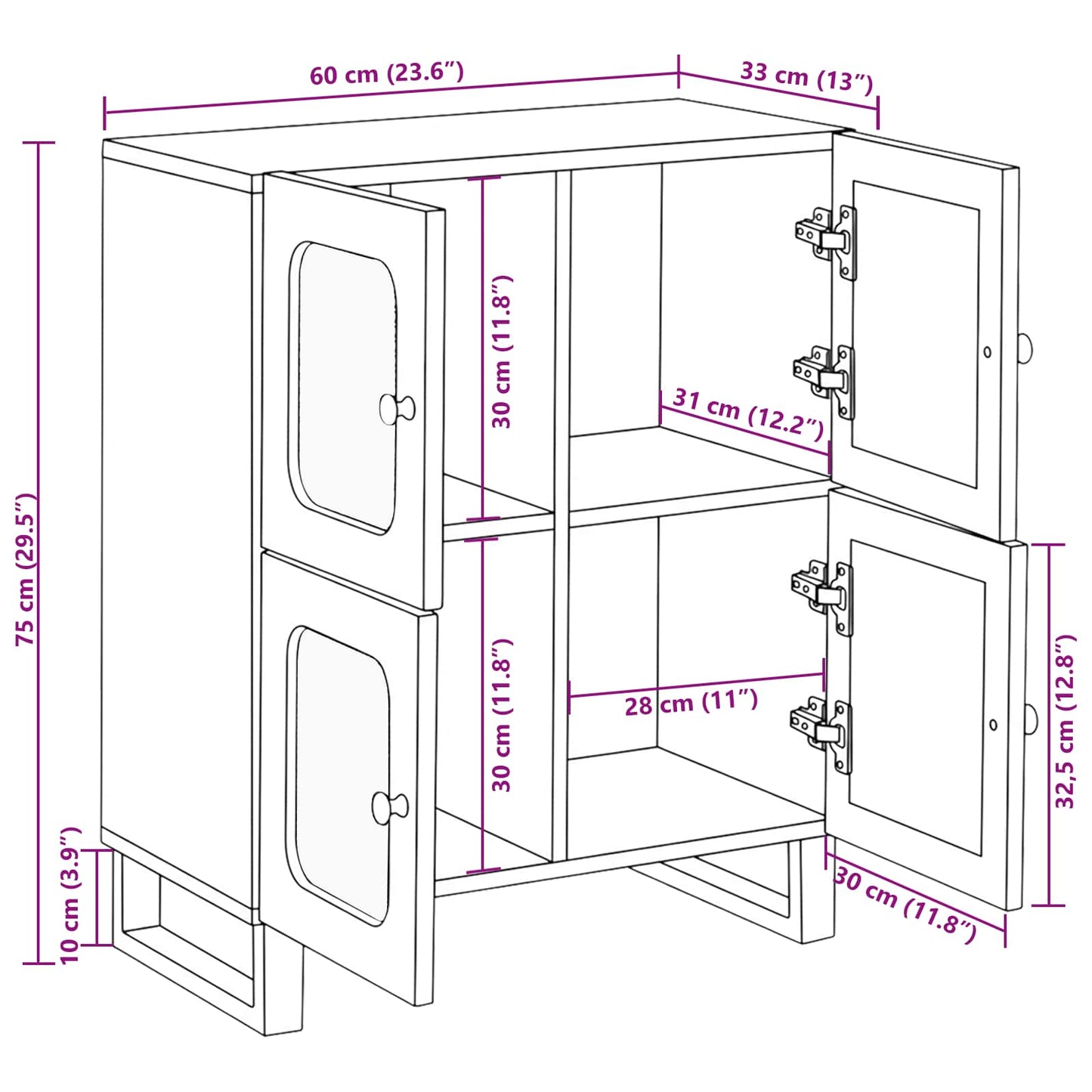 60 cm (23.6″)
33 cm (13″)
75 cm (29.5″)
30 cm (11.8″)
31 cm (12.2″)
30 cm (11.8″)
28 cm (11″)
32,5 cm (12.8″)
10 cm (3.9″)
30 cm (11.8″)