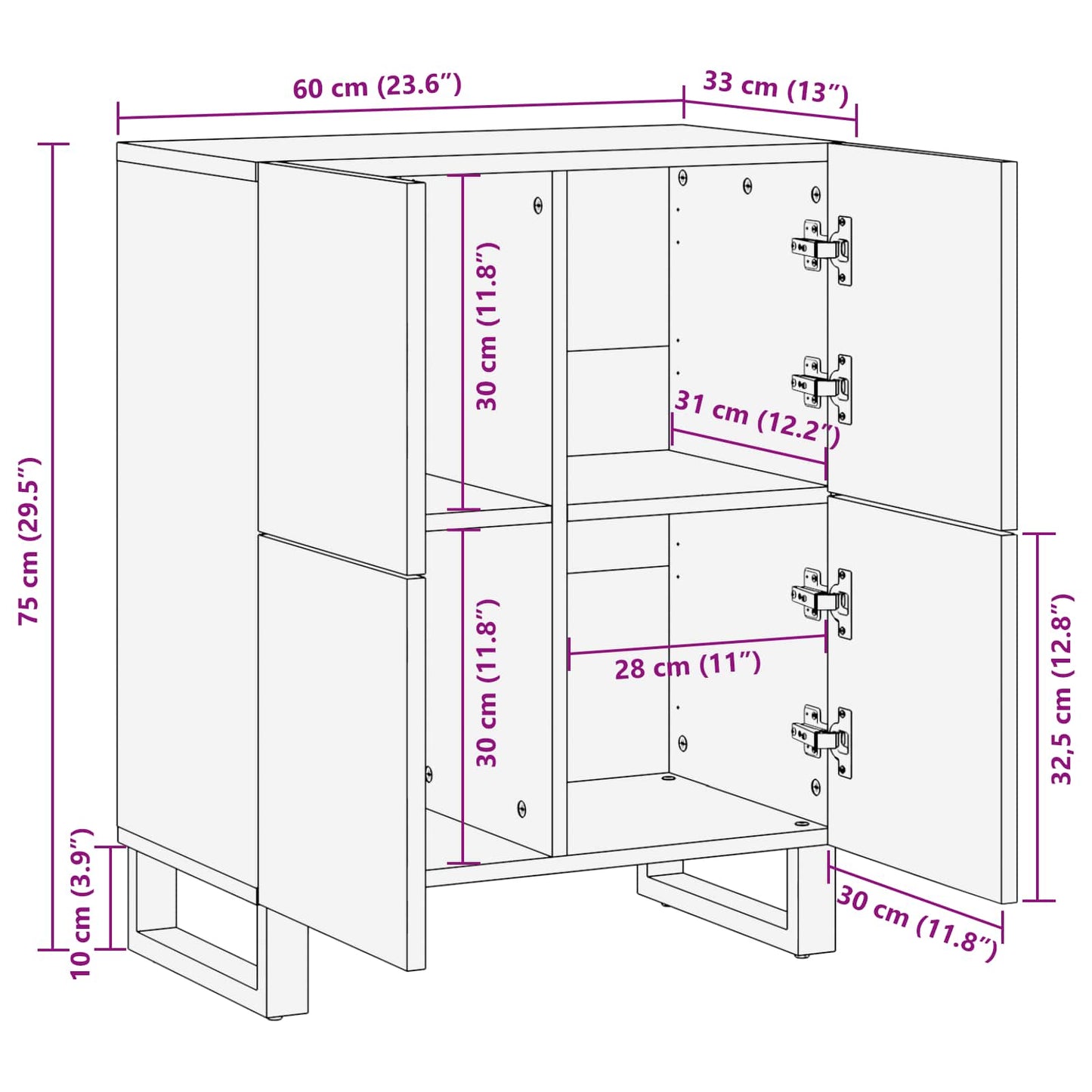 60 cm (23.6″)
33 cm (13″)
75 cm (29.5″)
30 cm (11.8″)
31 cm (12.2″)
30 cm (11.8″)
28 cm (11″)
32,5 cm (12.8″)
10 cm (3.9″)
30 cm (11.8″)