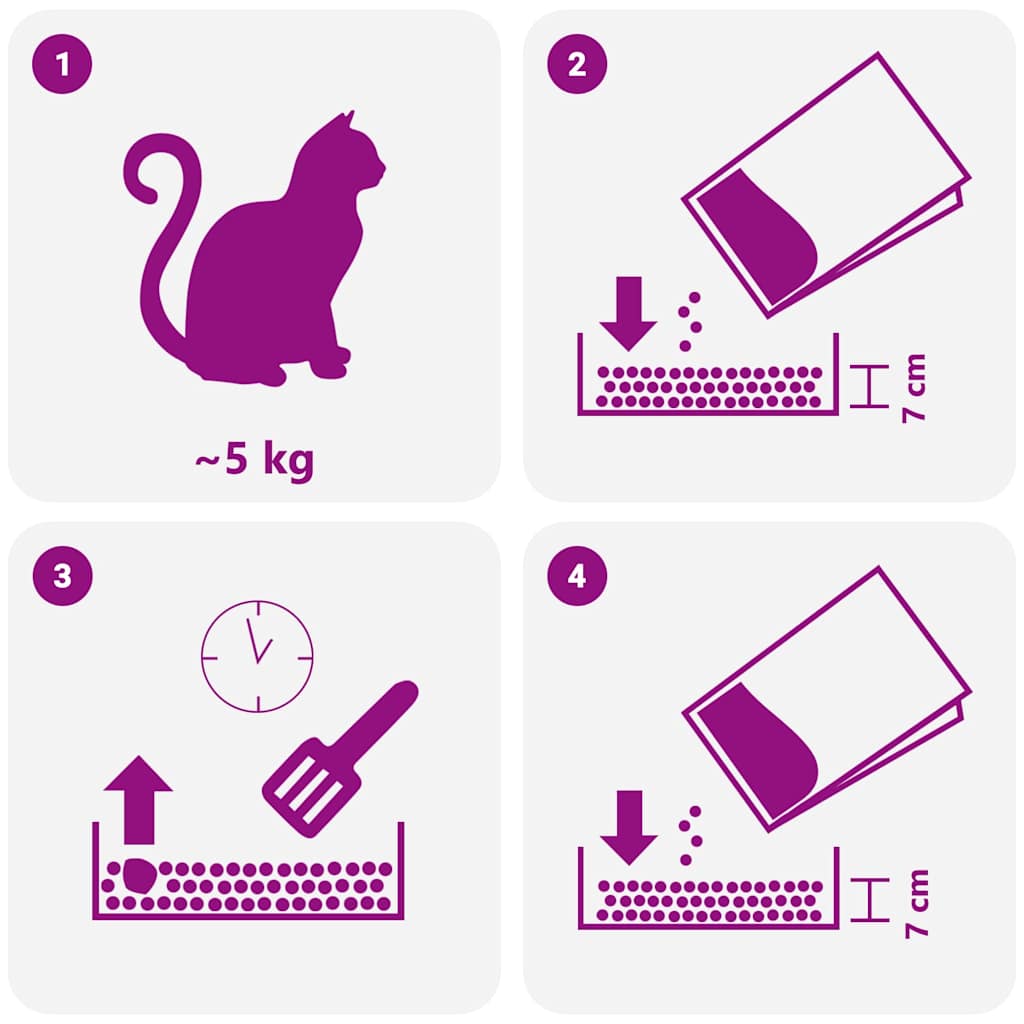 1

~5 kg

2

7 cm

3

4

7 cm