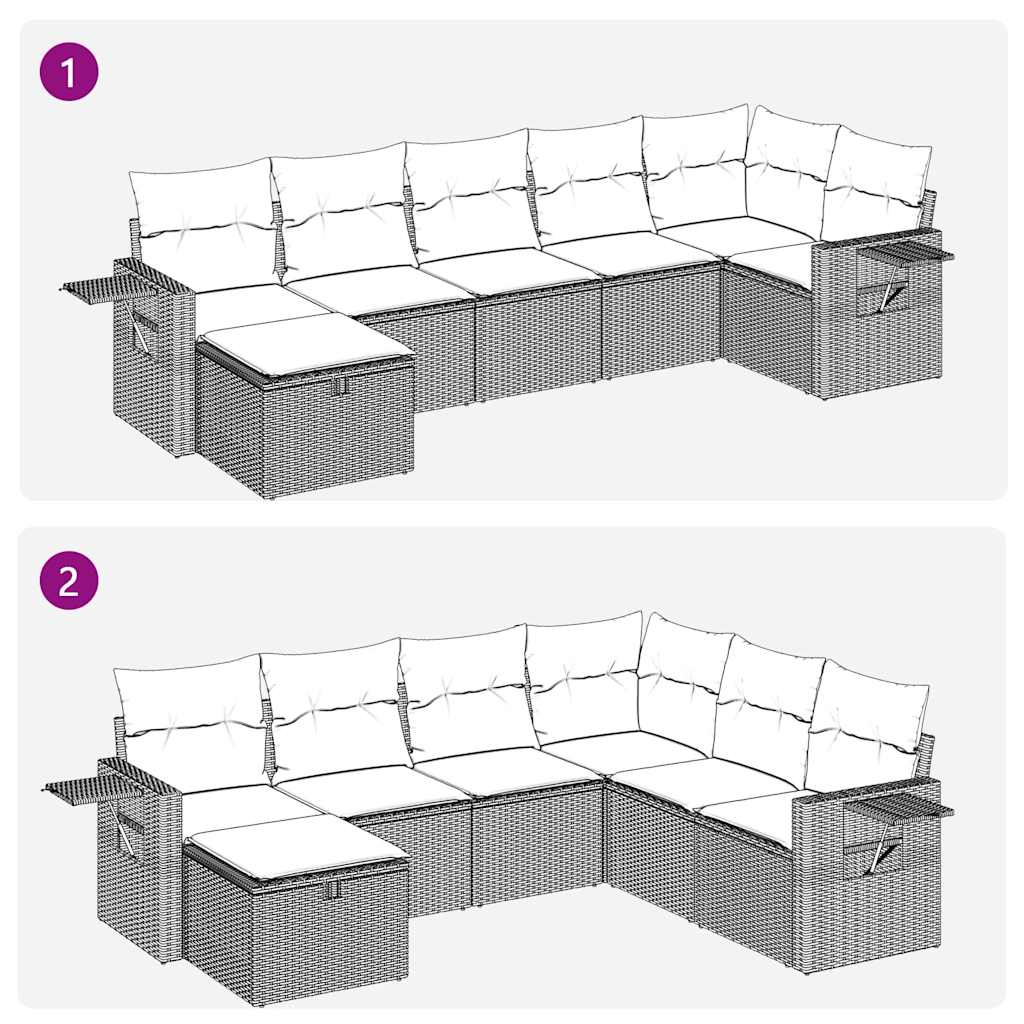 1

2