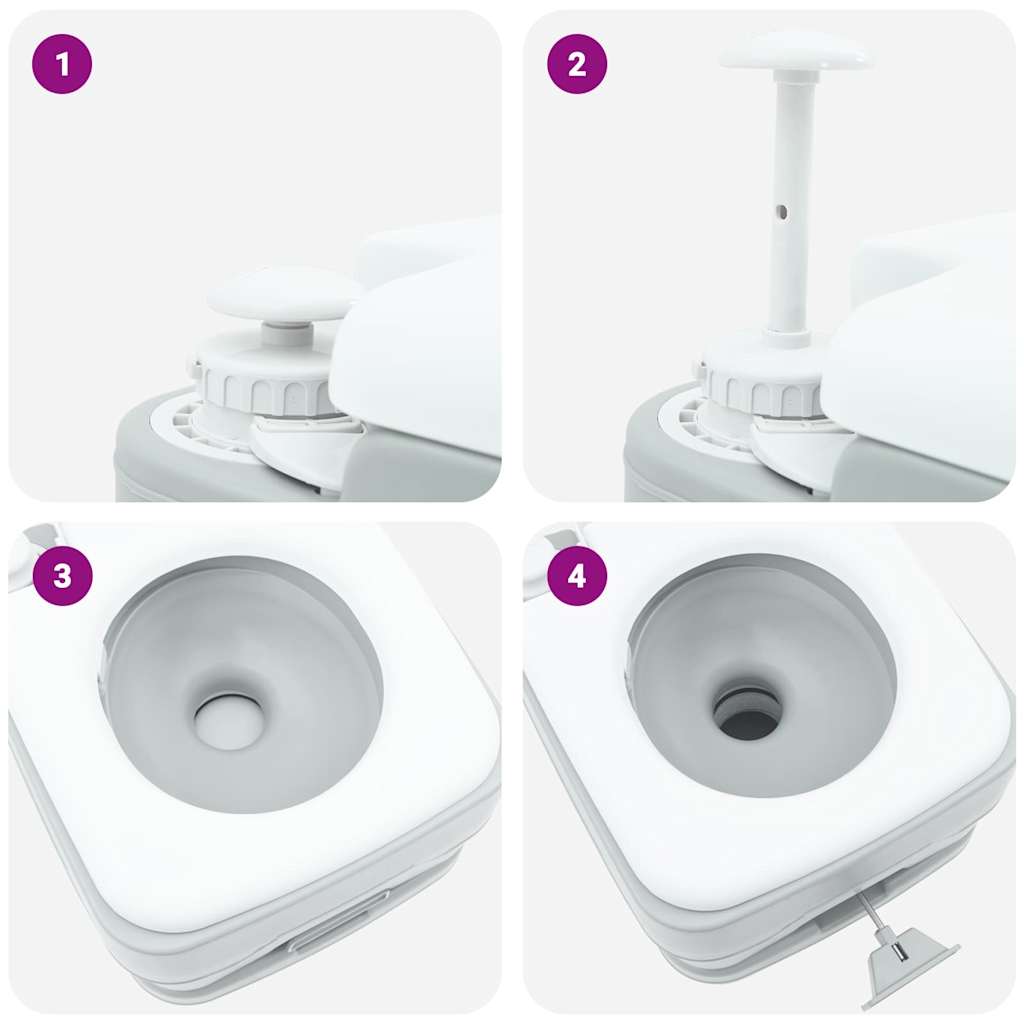 1

2

3

4