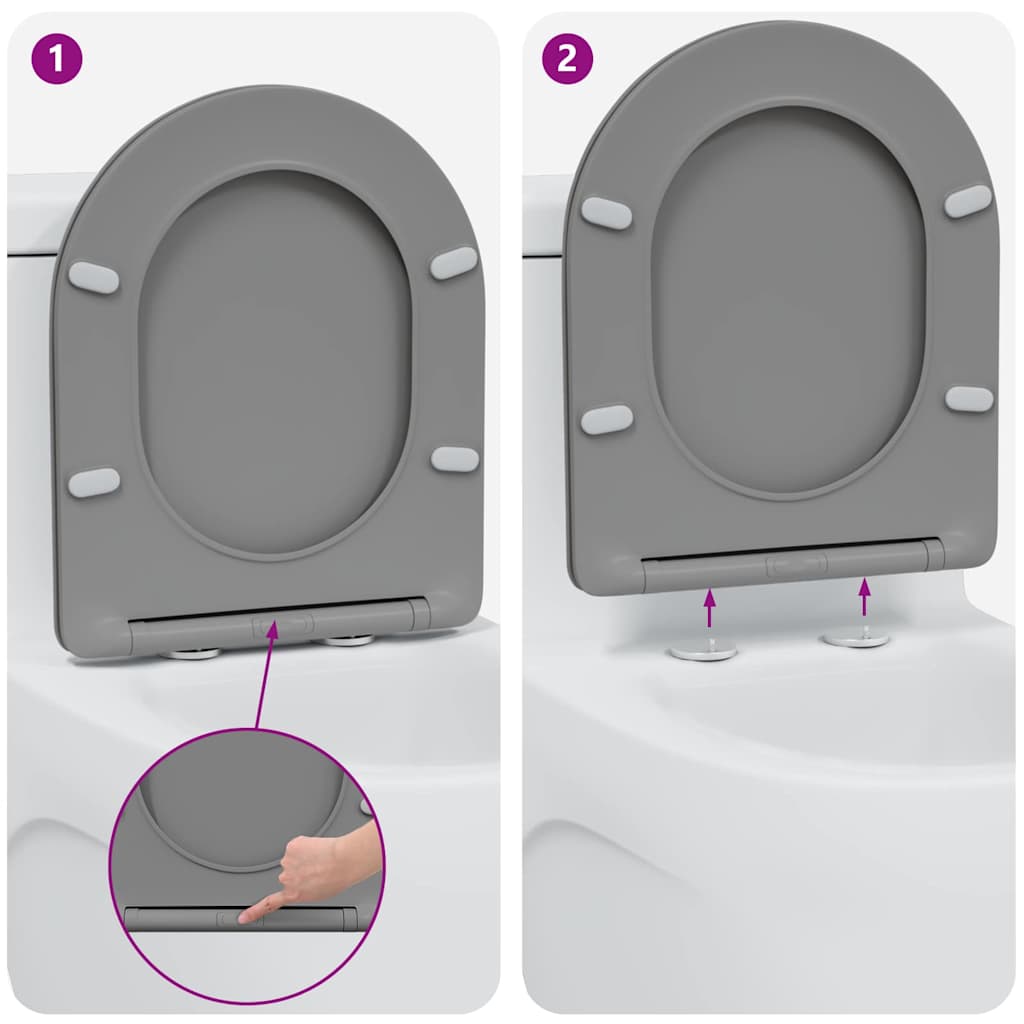 1

2