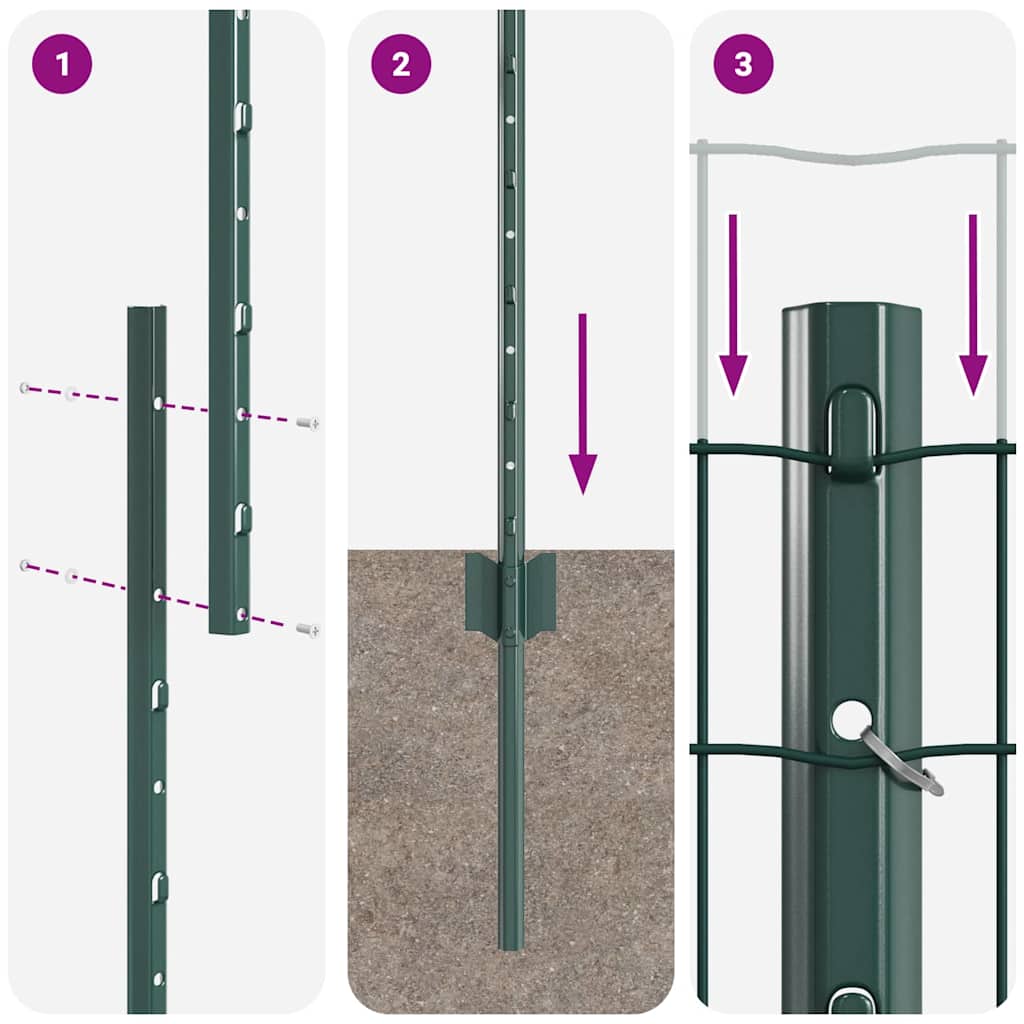 1

2

3