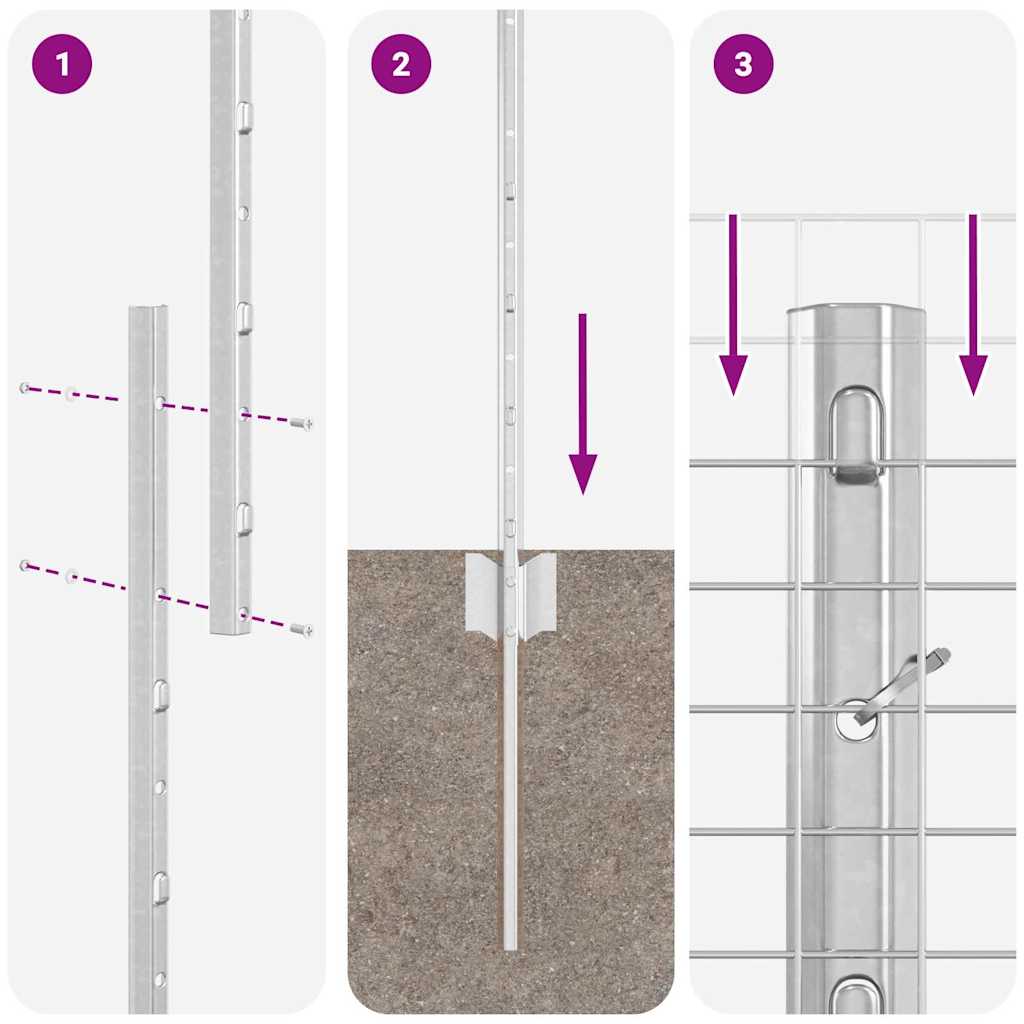 1

2

3