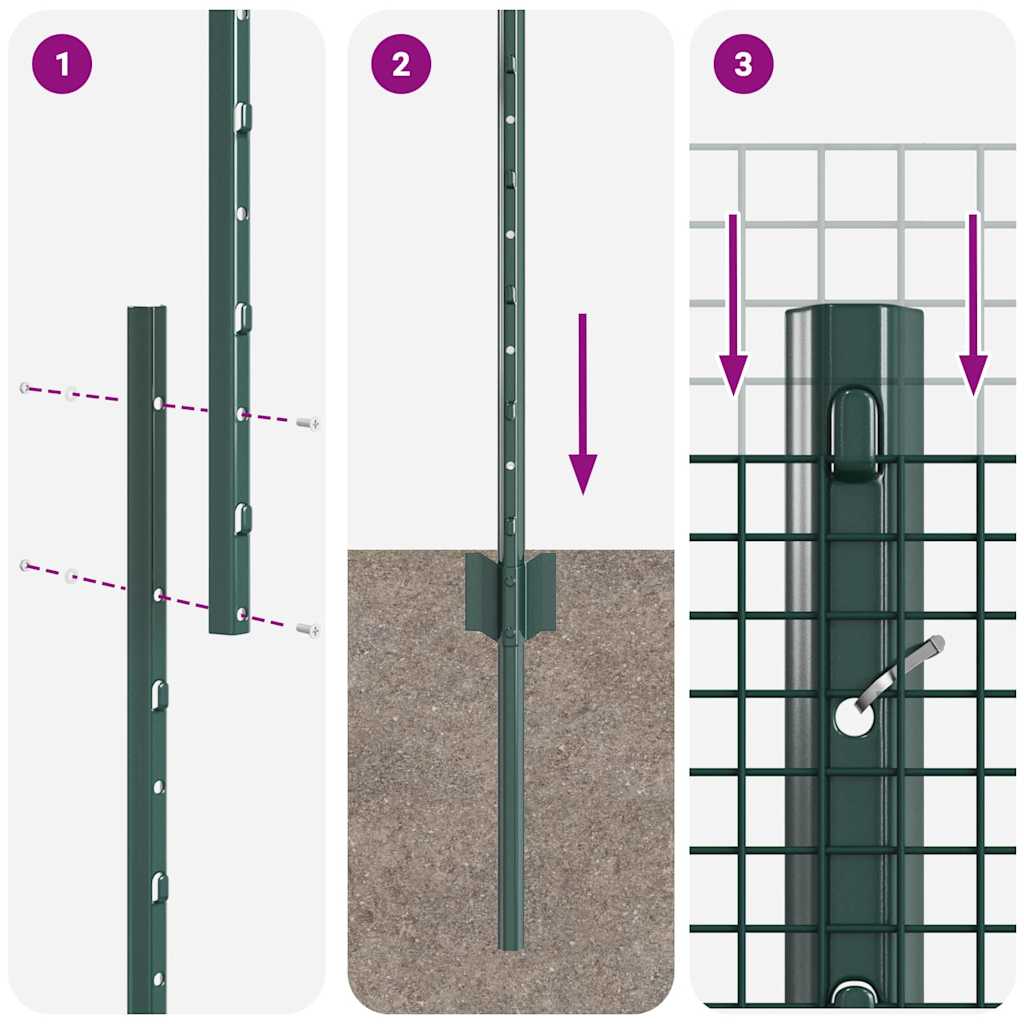 1

2

3