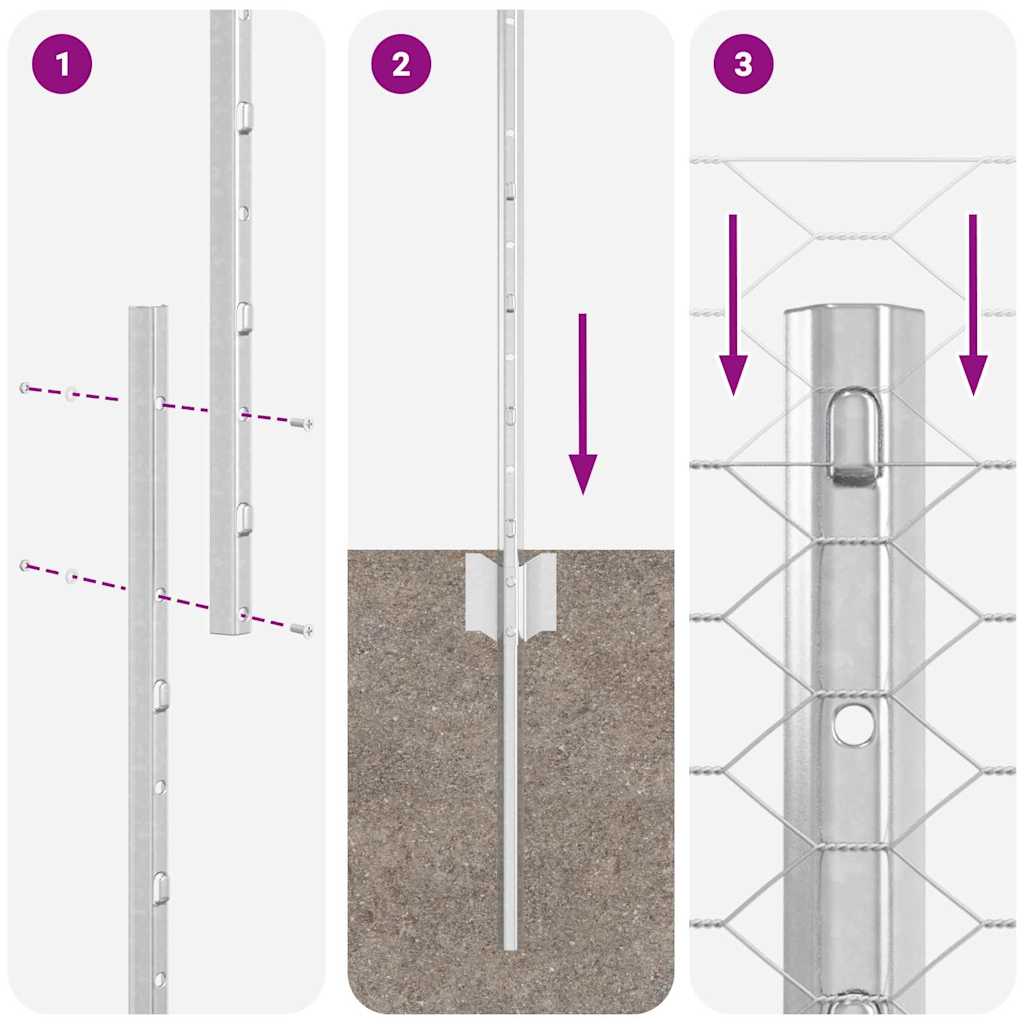 1

2

3