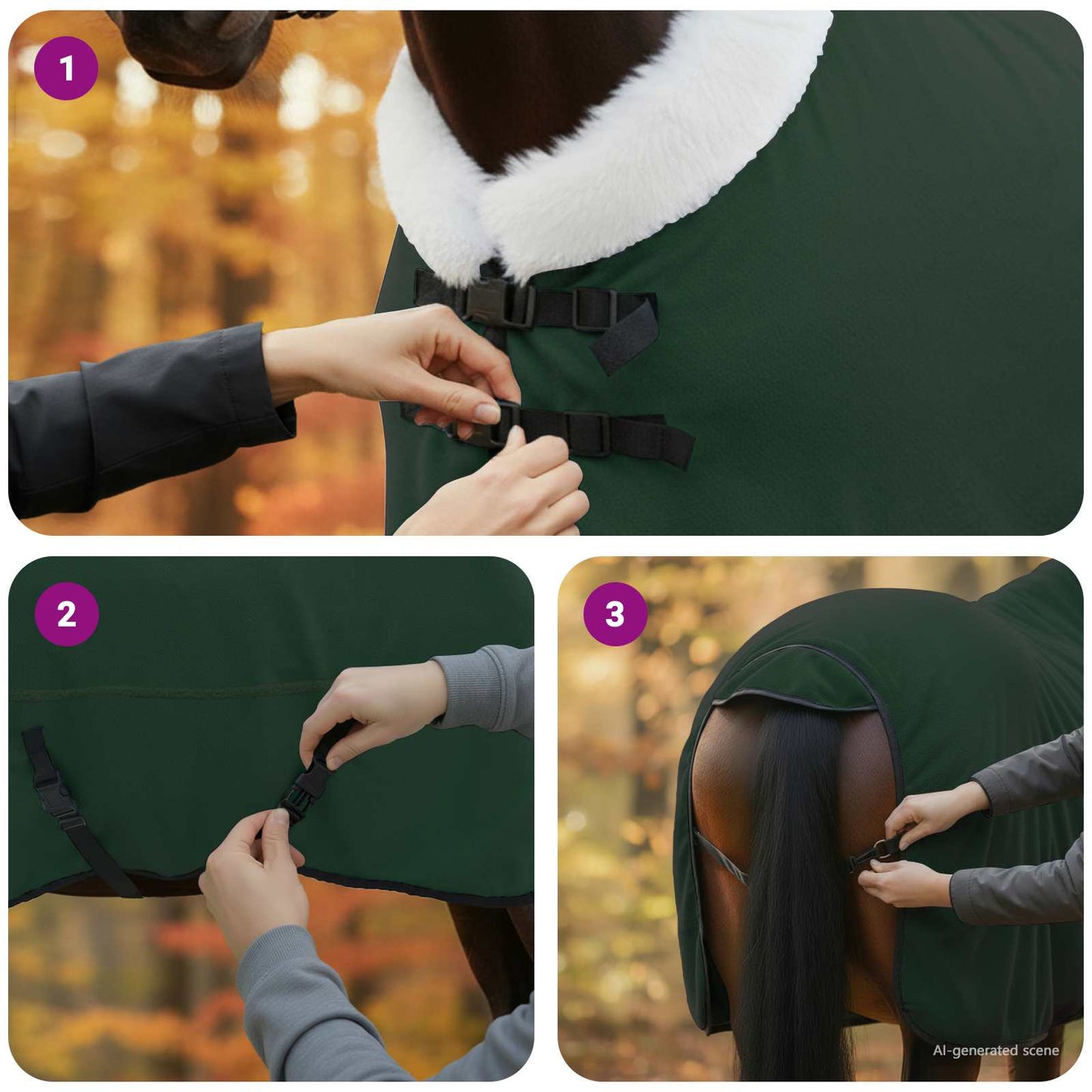 1

2

3

AI-generated scene