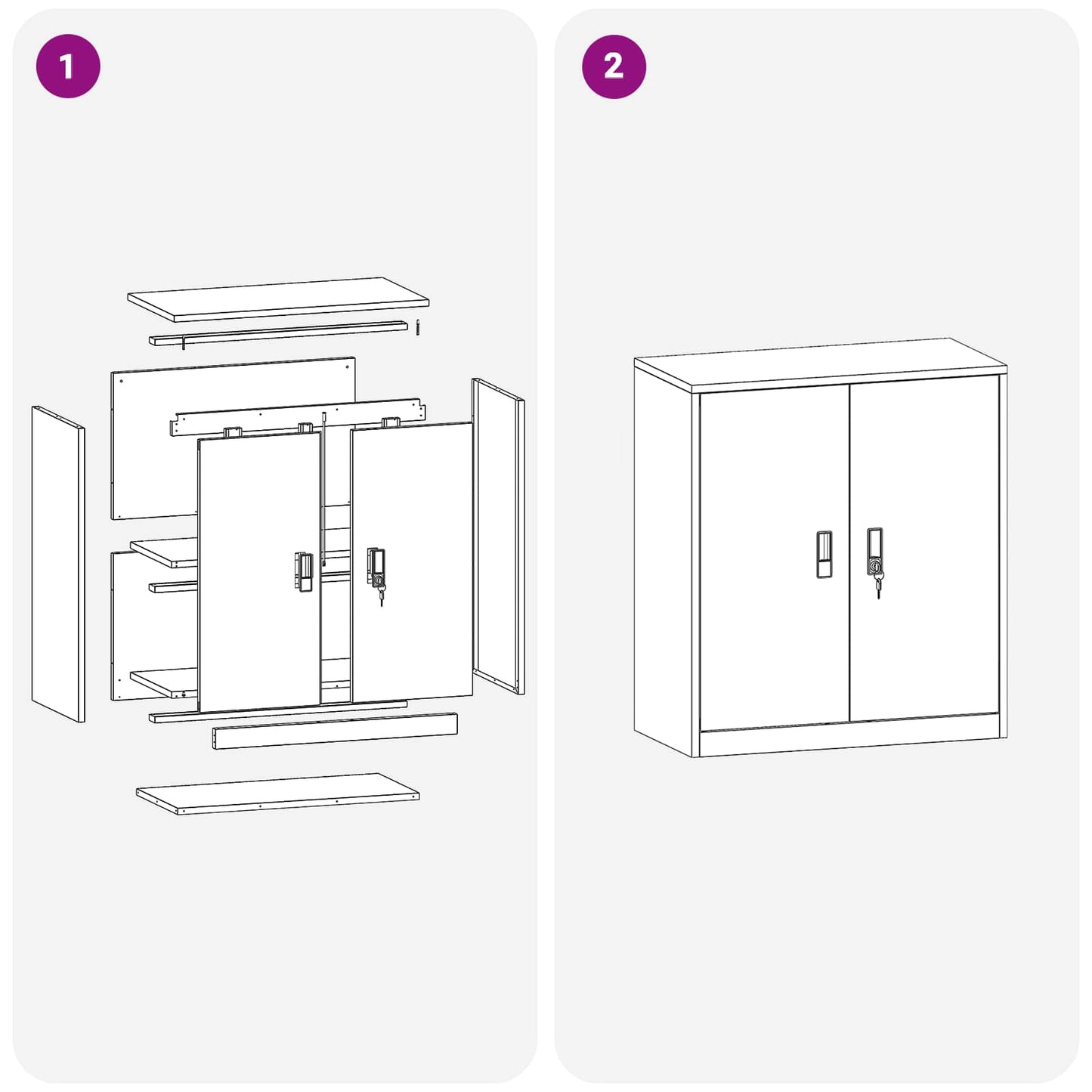 1

2