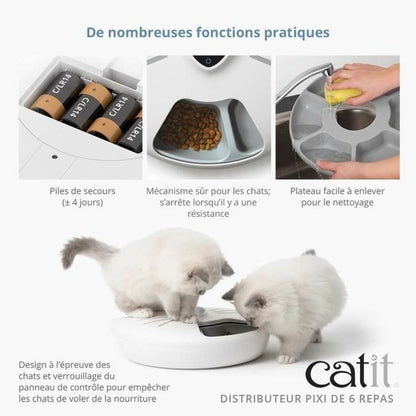 De nombreuses fonctions pratiques

C/LR14
C/LR14
C/LR14
C/LR14

Piles de secours
(± 4 jours)

Mécanisme sûr pour les chats; s'arrête lorsqu'il y a une résistance

Plateau facile à enlever pour le nettoyage

Design à l'épreuve des chats et verrouillage du panneau de contrôle pour empêcher les chats de voler de la nourriture

catit

DISTRIBUTEUR PIXI DE 6 REPAS