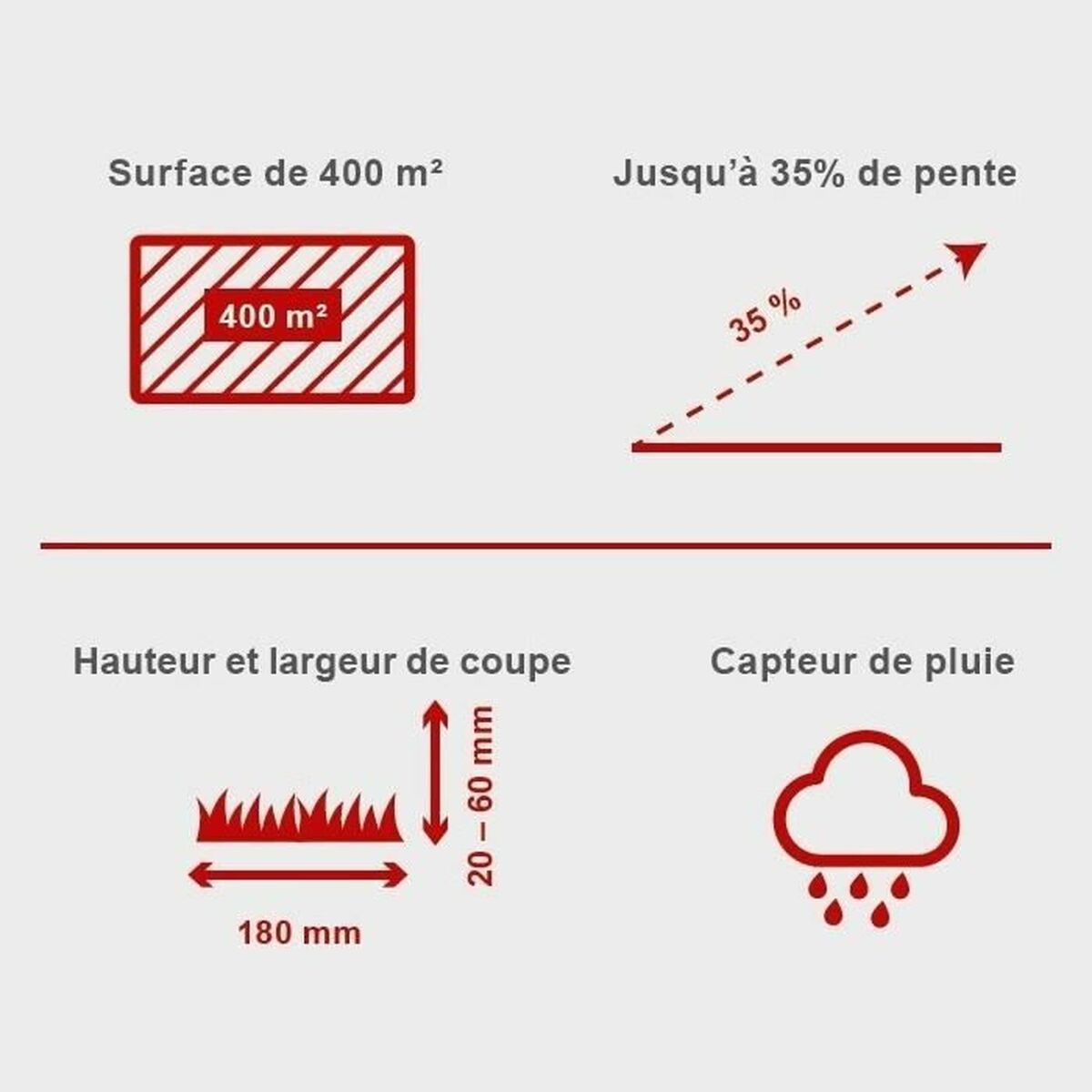 Surface de 400 m²

400 m²

Jusqu'à 35% de pente

35 %

Hauteur et largeur de coupe

20 – 60 mm

180 mm

Capteur de pluie