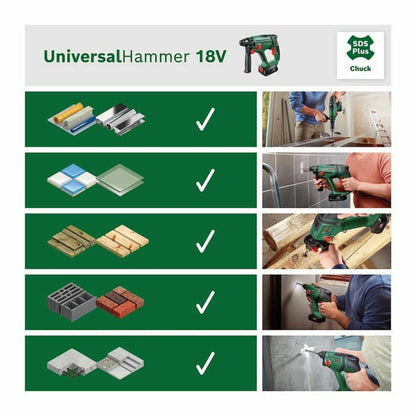 UniversalHammer 18V

SDS Plus
Chuck

✓

✓

✓

✓

✓