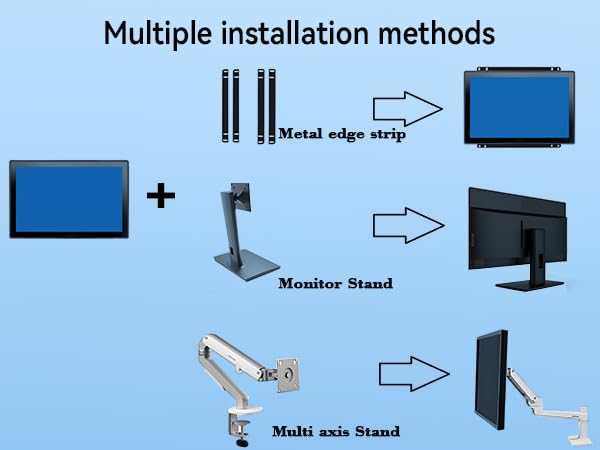 Multiple installation methods

Metal edge strip

+

Monitor Stand

Multi axis Stand