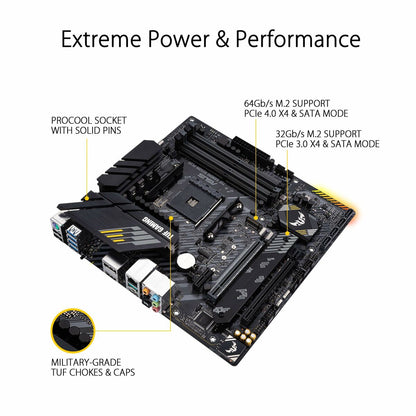 Extreme Power & Performance

PROCOOL SOCKET WITH SOLID PINS

64Gb/s M.2 SUPPORT PCIe 4.0 X4 & SATA MODE

32Gb/s M.2 SUPPORT PCIe 3.0 X4 & SATA MODE

TUF GAMING

MILITARY-GRADE TUF CHOKES & CAPS