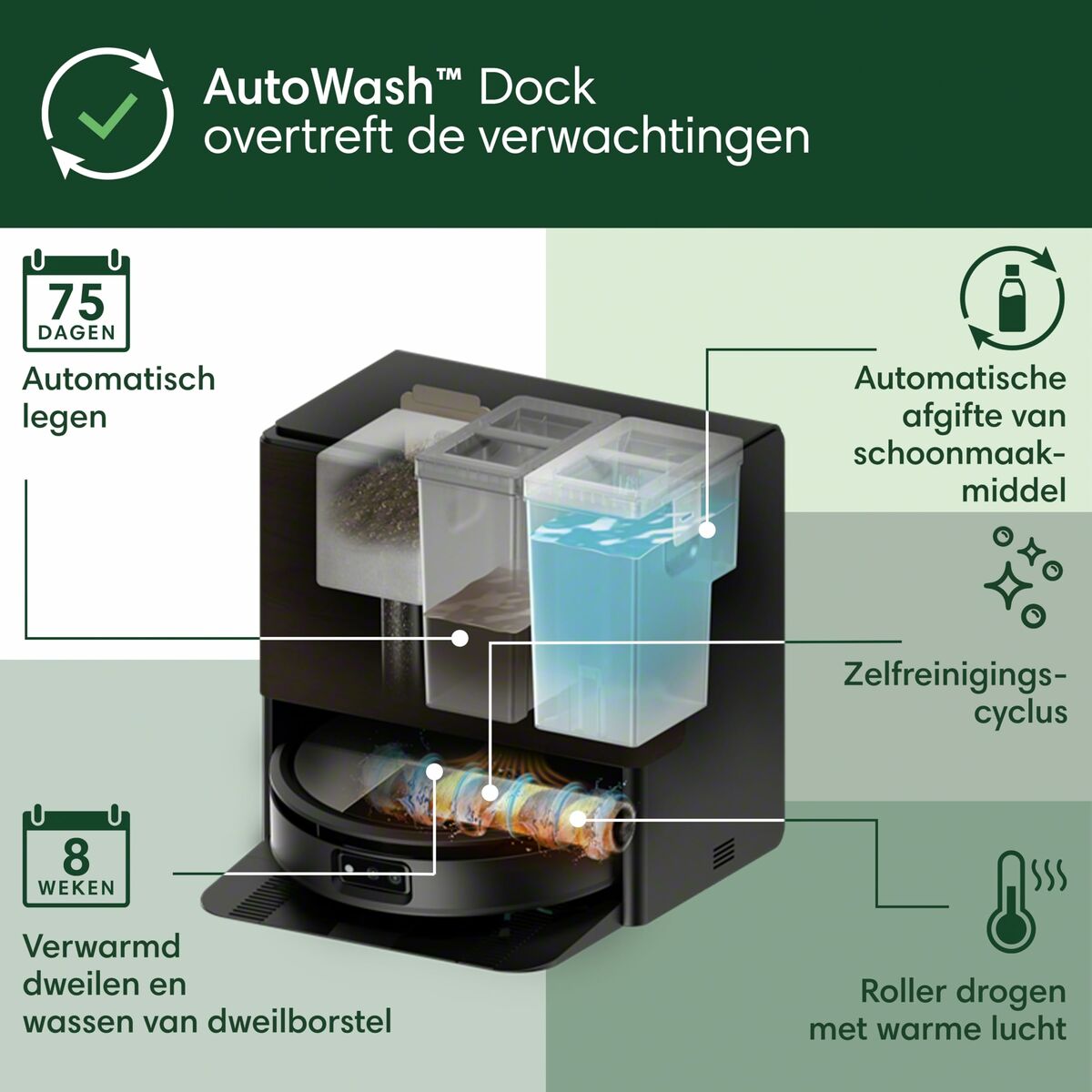 AutoWash™ Dock
overtreft de verwachtingen

75
DAGEN
Automatisch legen

Automatische afgifte van schoonmaakmiddel

Zelfreinigingscyclus

8
WEKEN
Verwarmd dweilen en wassen van dweilborstel

Roller drogen met warme lucht