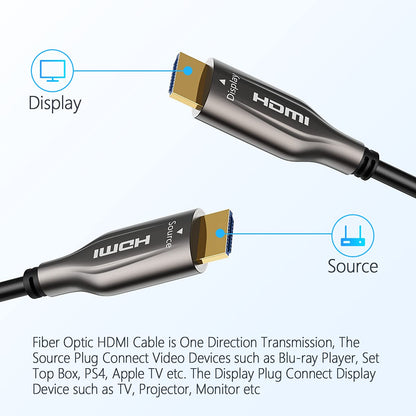 Display

Display

HDMI

Source

HDMI

Source

Fiber Optic HDMI Cable is One Direction Transmission, The Source Plug Connect Video Devices such as Blu-ray Player, Set Top Box, PS4, Apple TV etc. The Display Plug Connect Display Device such as TV, Projector, Monitor etc