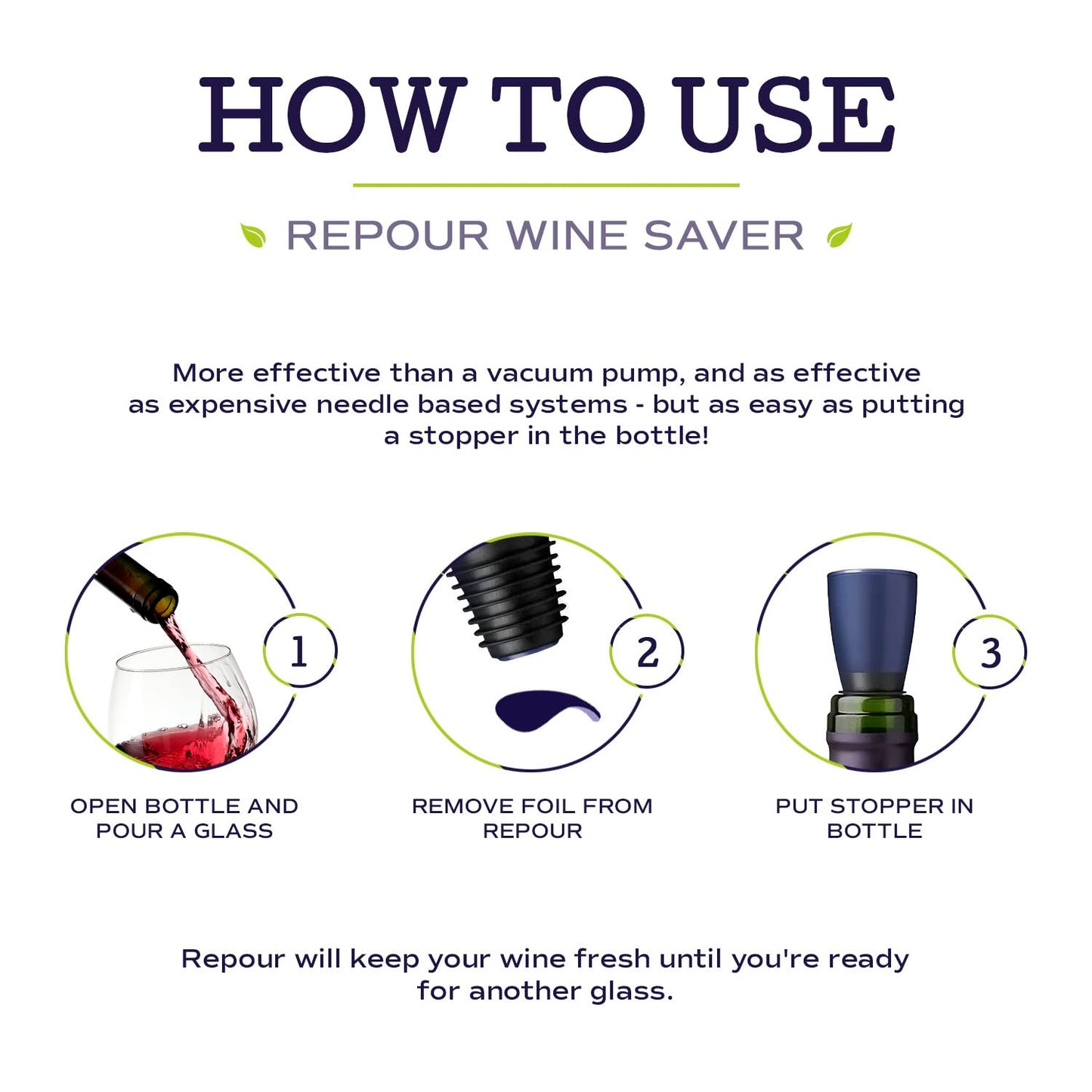 HOW TO USE

REPOUR WINE SAVER

More effective than a vacuum pump, and as effective as expensive needle based systems - but as easy as putting a stopper in the bottle!

1

OPEN BOTTLE AND POUR A GLASS

2

REMOVE FOIL FROM REPOUR

3

PUT STOPPER IN BOTTLE

Repour will keep your wine fresh until you're ready for another glass.