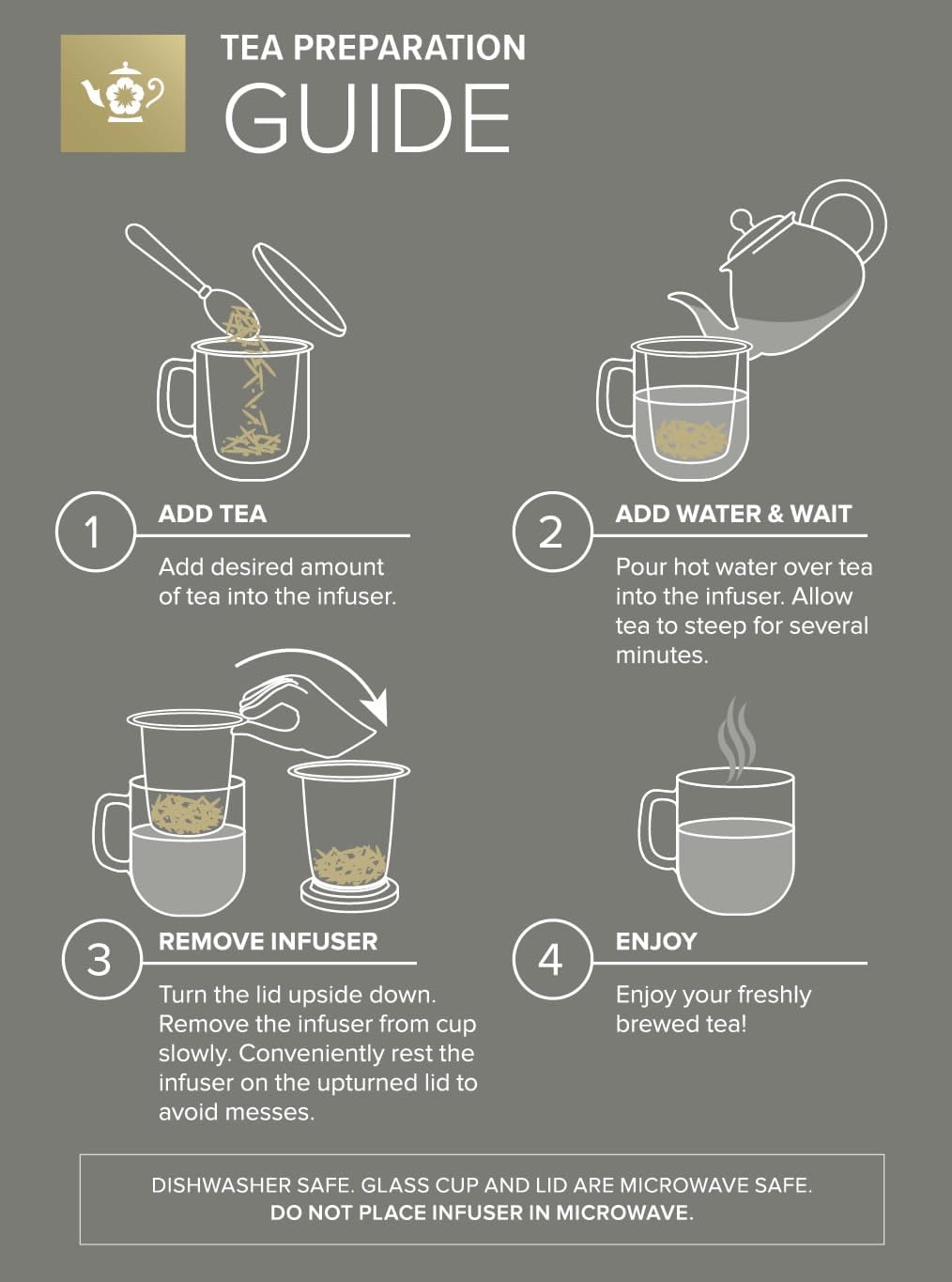 TEA PREPARATION
GUIDE

1
ADD TEA
Add desired amount of tea into the infuser.

2
ADD WATER & WAIT
Pour hot water over tea into the infuser. Allow tea to steep for several minutes.

3
REMOVE INFUSER
Turn the lid upside down. Remove the infuser from cup slowly. Conveniently rest the infuser on the upturned lid to avoid messes.

4
ENJOY
Enjoy your freshly brewed tea!

DISHWASHER SAFE. GLASS CUP AND LID ARE MICROWAVE SAFE.
DO NOT PLACE INFUSER IN MICROWAVE.