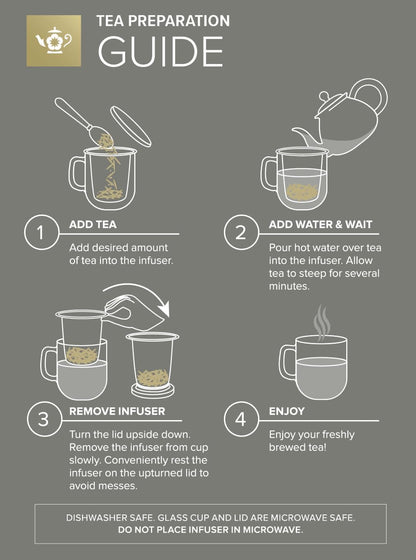 TEA PREPARATION
GUIDE

1
ADD TEA
Add desired amount of tea into the infuser.

2
ADD WATER & WAIT
Pour hot water over tea into the infuser. Allow tea to steep for several minutes.

3
REMOVE INFUSER
Turn the lid upside down. Remove the infuser from cup slowly. Conveniently rest the infuser on the upturned lid to avoid messes.

4
ENJOY
Enjoy your freshly brewed tea!

DISHWASHER SAFE. GLASS CUP AND LID ARE MICROWAVE SAFE.
DO NOT PLACE INFUSER IN MICROWAVE.