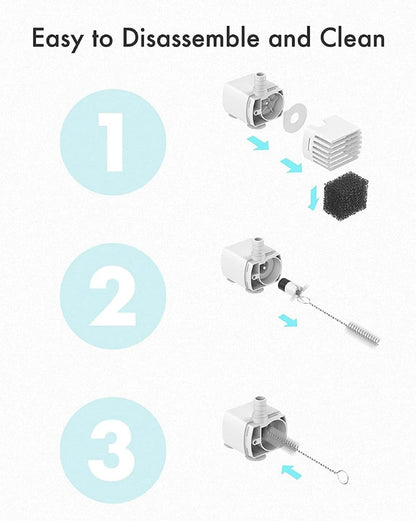 Easy to Disassemble and Clean

1

2

3