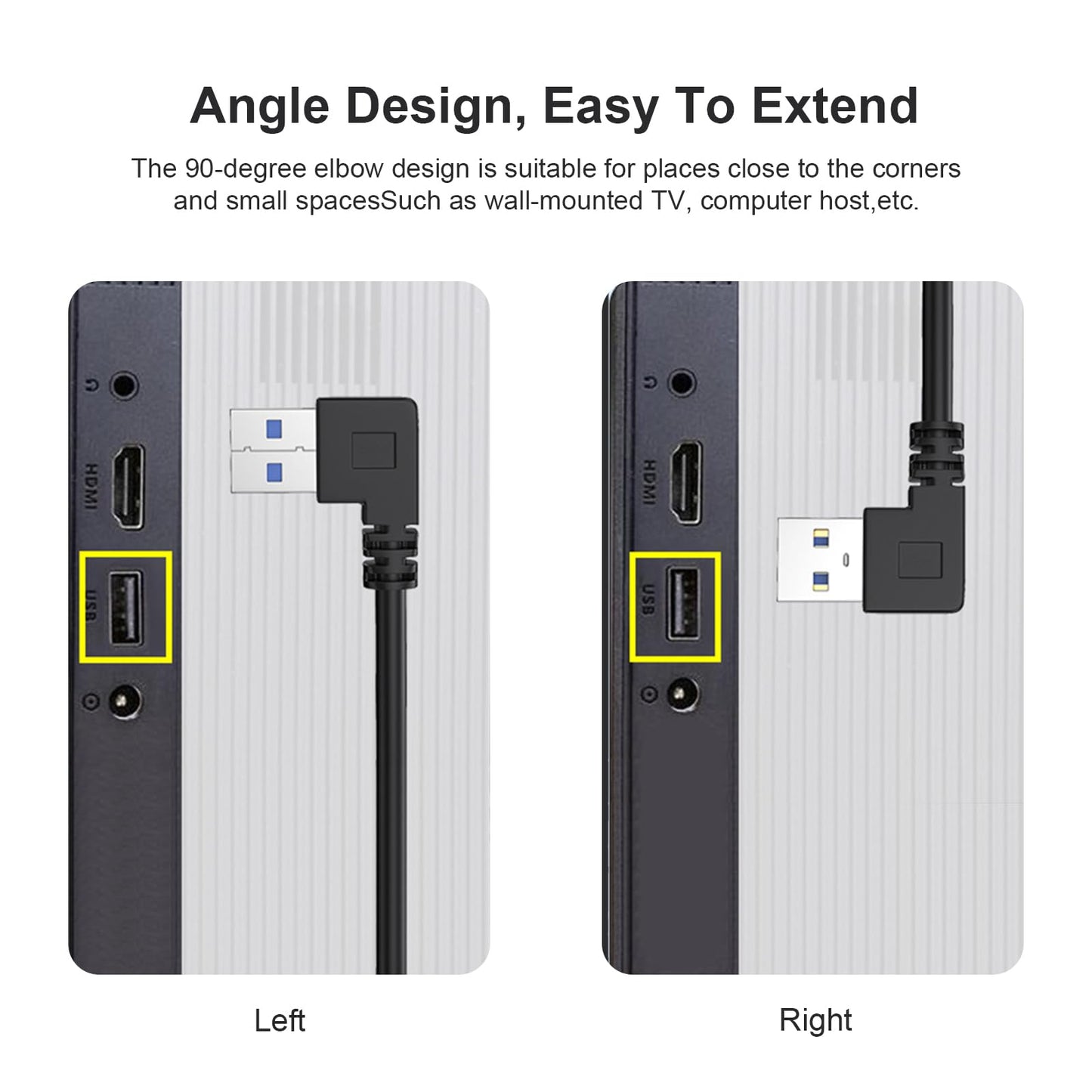 Angle Design, Easy To Extend

The 90-degree elbow design is suitable for places close to the corners and small spacesSuch as wall-mounted TV, computer host,etc.

HDMI
USB

Left

HDMI
USB

Right