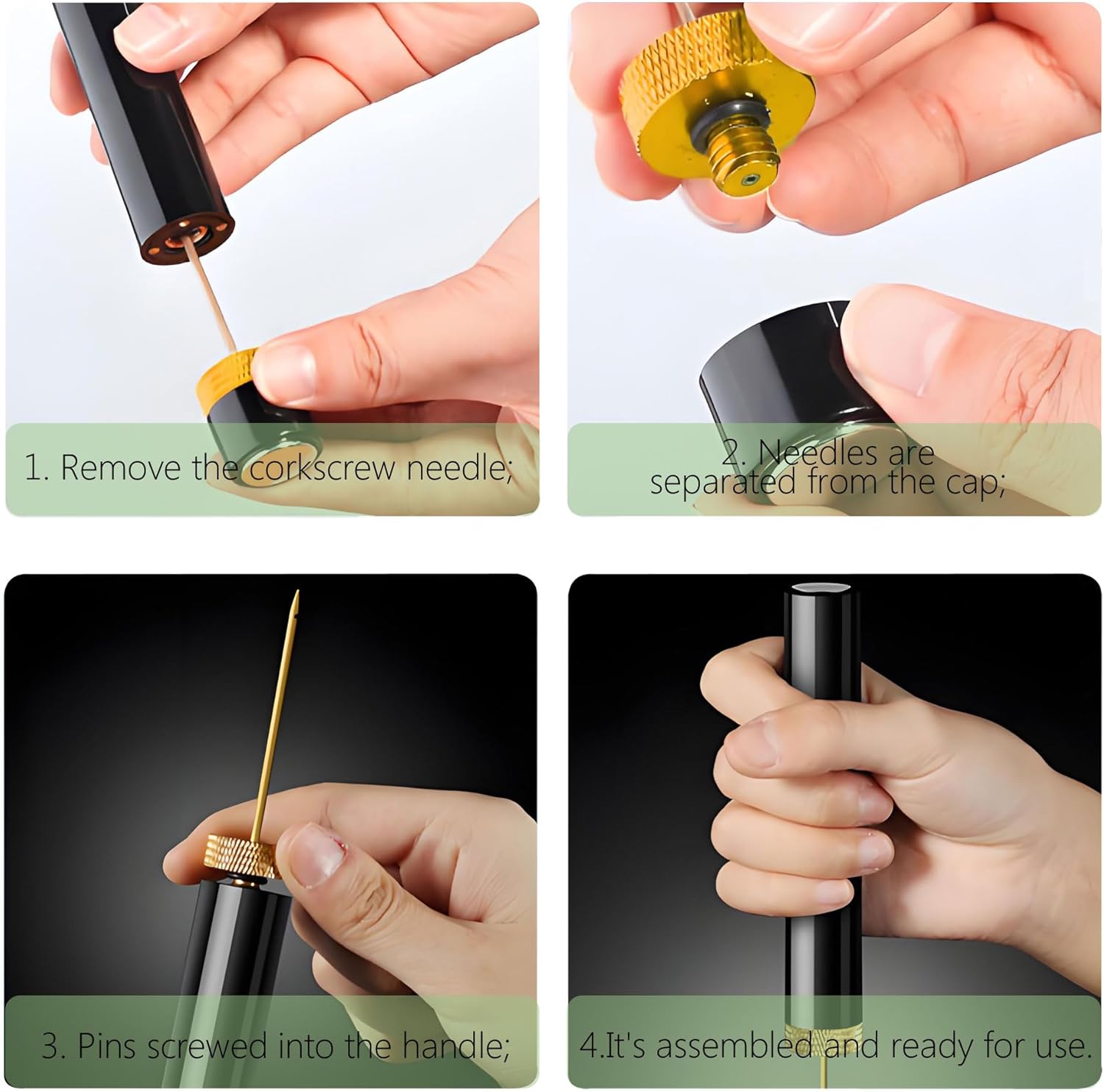 1. Remove the corkscrew needle;

2. Needles are separated from the cap;

3. Pins screwed into the handle;

4.It's assembled and ready for use.