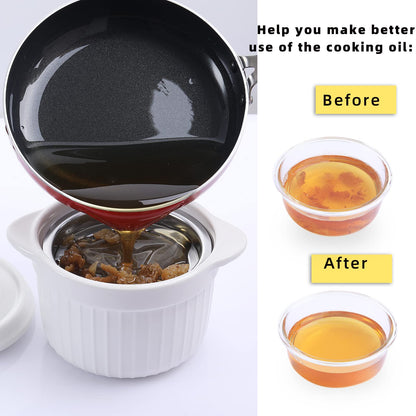 Help you make better use of the cooking oil:

Before

After