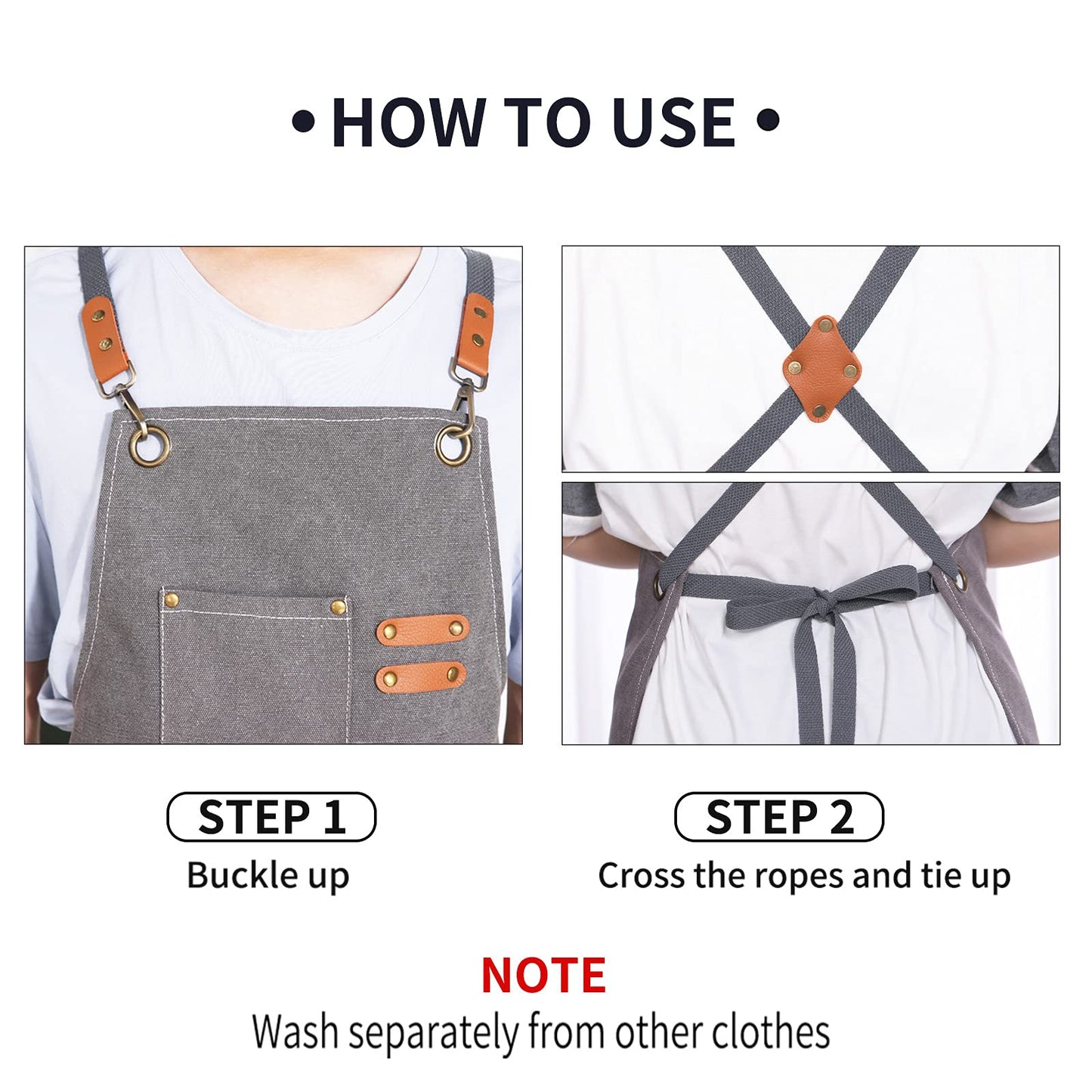 • HOW TO USE •

STEP 1
Buckle up

STEP 2
Cross the ropes and tie up

NOTE
Wash separately from other clothes