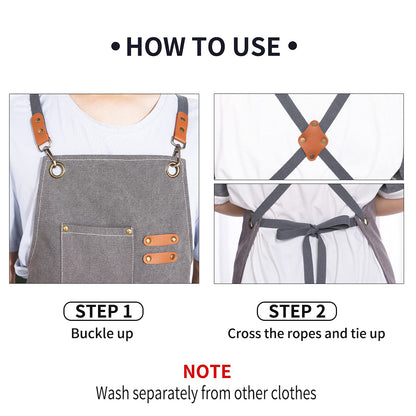 • HOW TO USE •

STEP 1
Buckle up

STEP 2
Cross the ropes and tie up

NOTE
Wash separately from other clothes