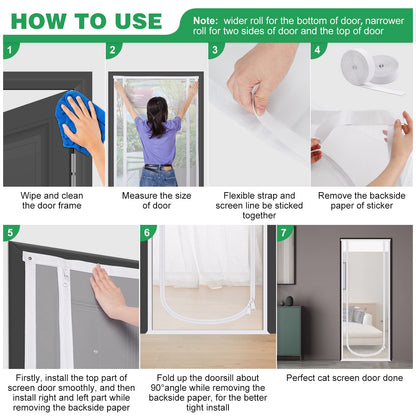 HOW TO USE

Note: wider roll for the bottom of door, narrower roll for two sides of door and the top of door

1

Wipe and clean the door frame

2

Measure the size of door

3

Flexible strap and screen line be sticked together

4

Remove the backside paper of sticker

5

Firstly, install the top part of screen door smoothly, and then install right and left part while removing the backside paper

6

Fold up the doorsill about 90°angle while removing the backside paper, for the better tight install

7

Perfect cat screen door done