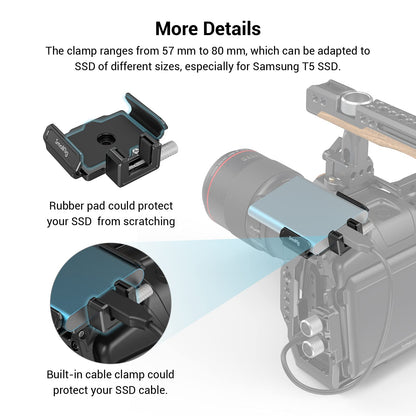 More Details

The clamp ranges from 57 mm to 80 mm, which can be adapted to SSD of different sizes, especially for Samsung T5 SSD.

SmallRig

Rubber pad could protect your SSD from scratching

Built-in cable clamp could protect your SSD cable.