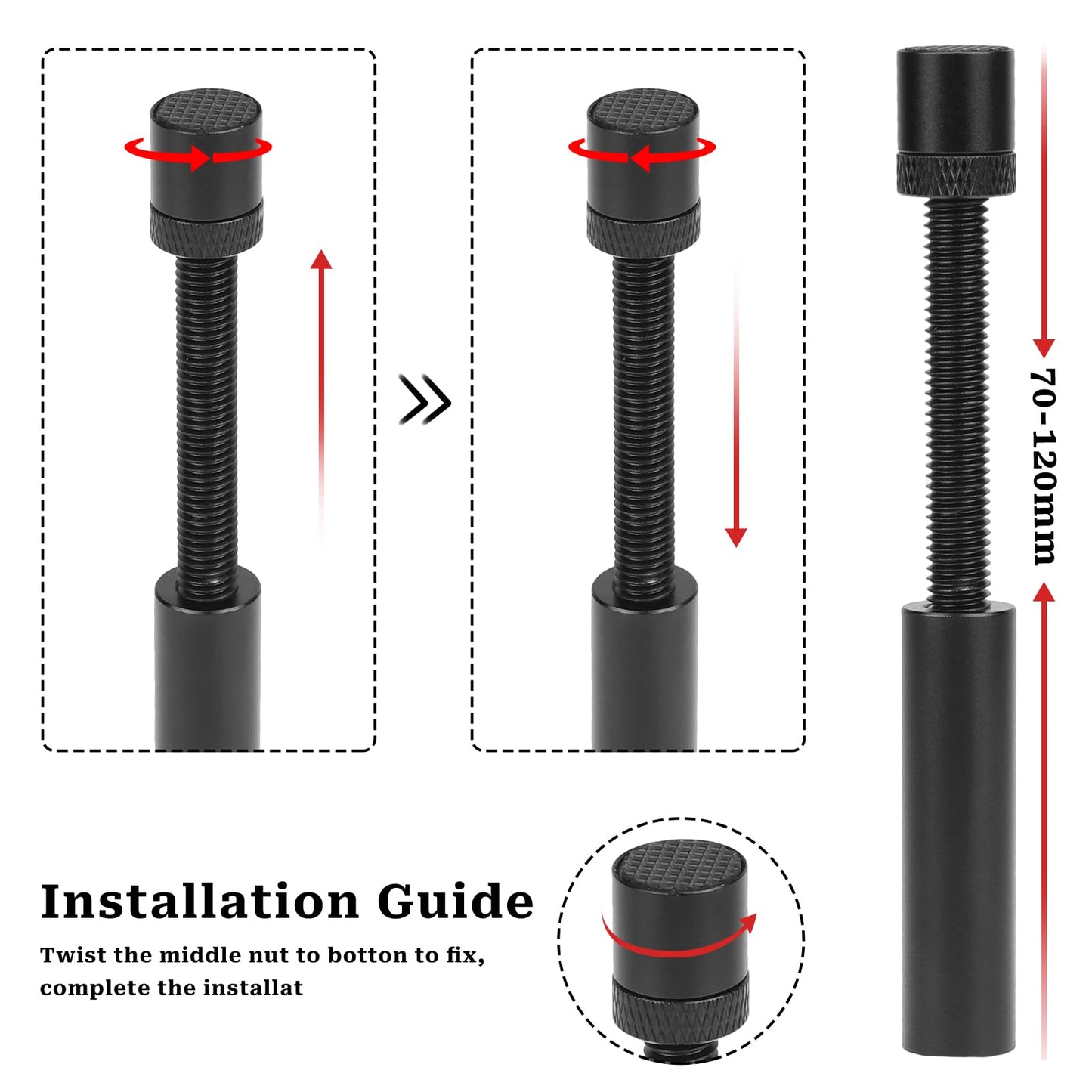 70-120mm

Installation Guide

Twist the middle nut to botton to fix, complete the installat