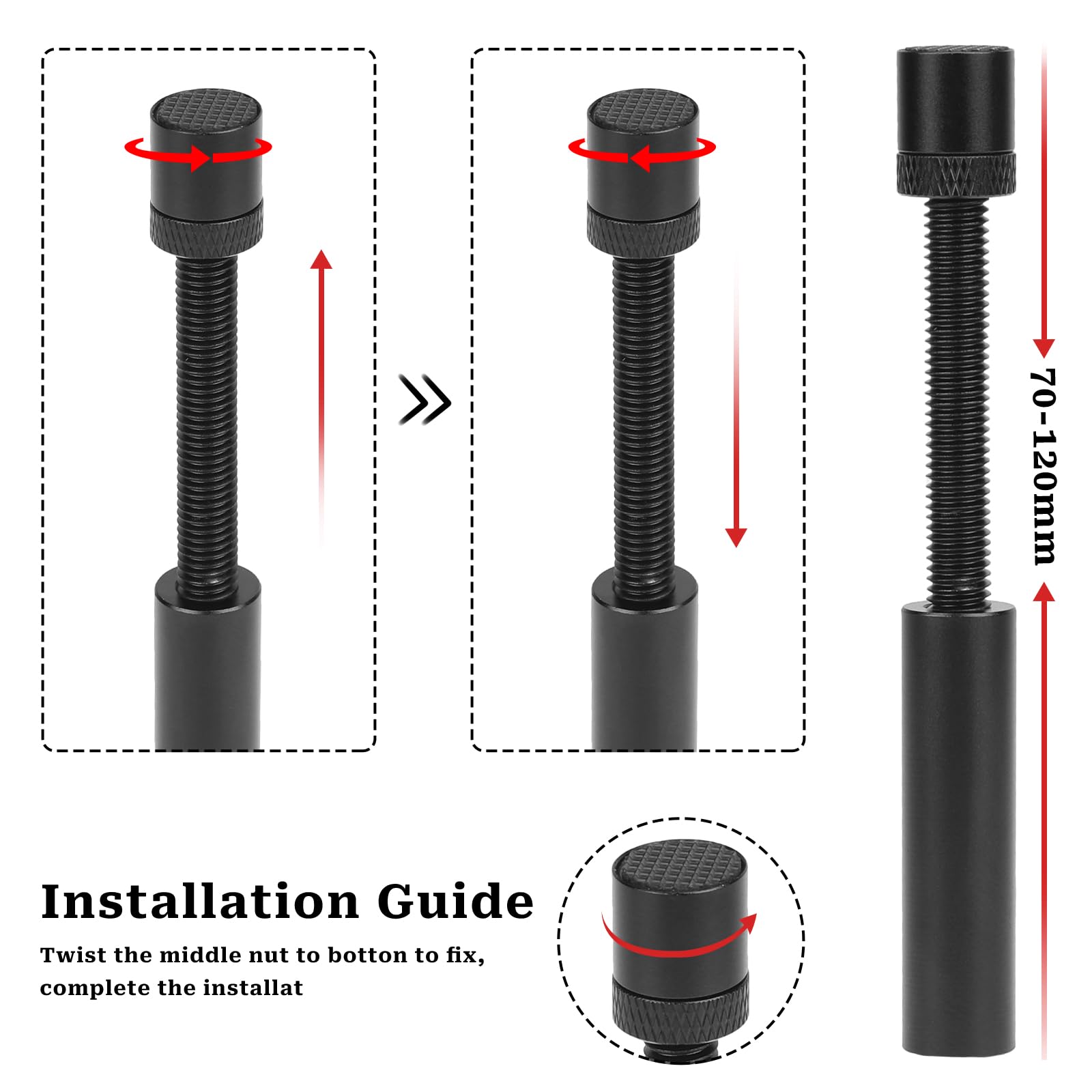 70-120mm

Installation Guide

Twist the middle nut to botton to fix, complete the installat