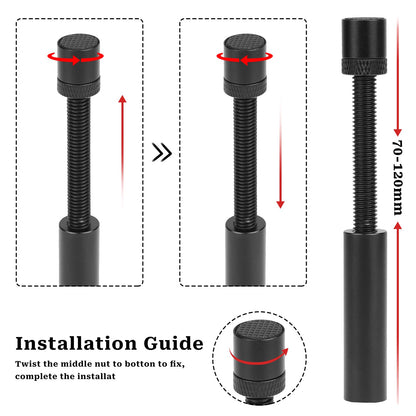 70-120mm

Installation Guide

Twist the middle nut to botton to fix, complete the installat