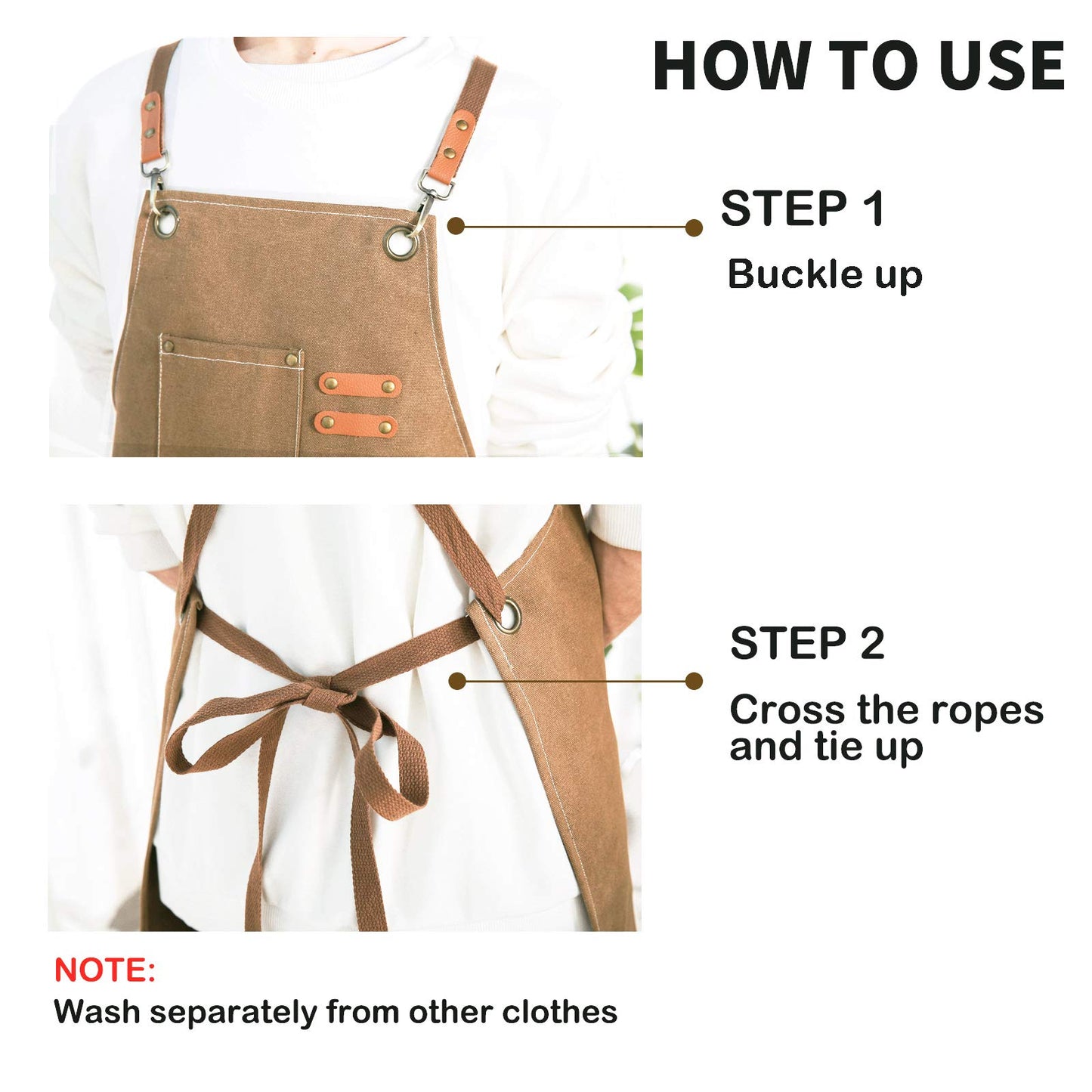 HOW TO USE

STEP 1
Buckle up

STEP 2
Cross the ropes and tie up

NOTE:
Wash separately from other clothes