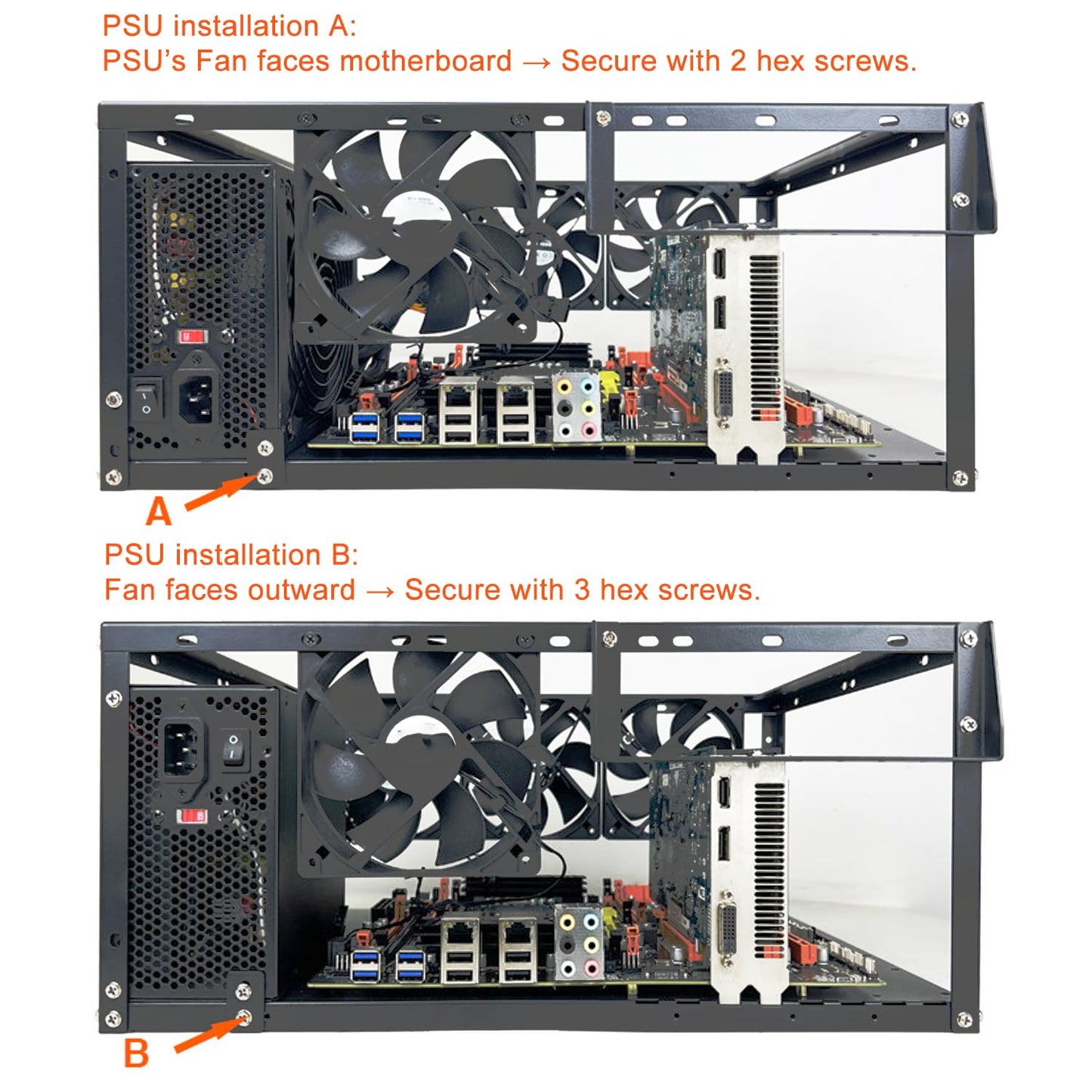 PSU installation A:
PSU's Fan faces motherboard → Secure with 2 hex screws.

A

PSU installation B:
Fan faces outward → Secure with 3 hex screws.

B