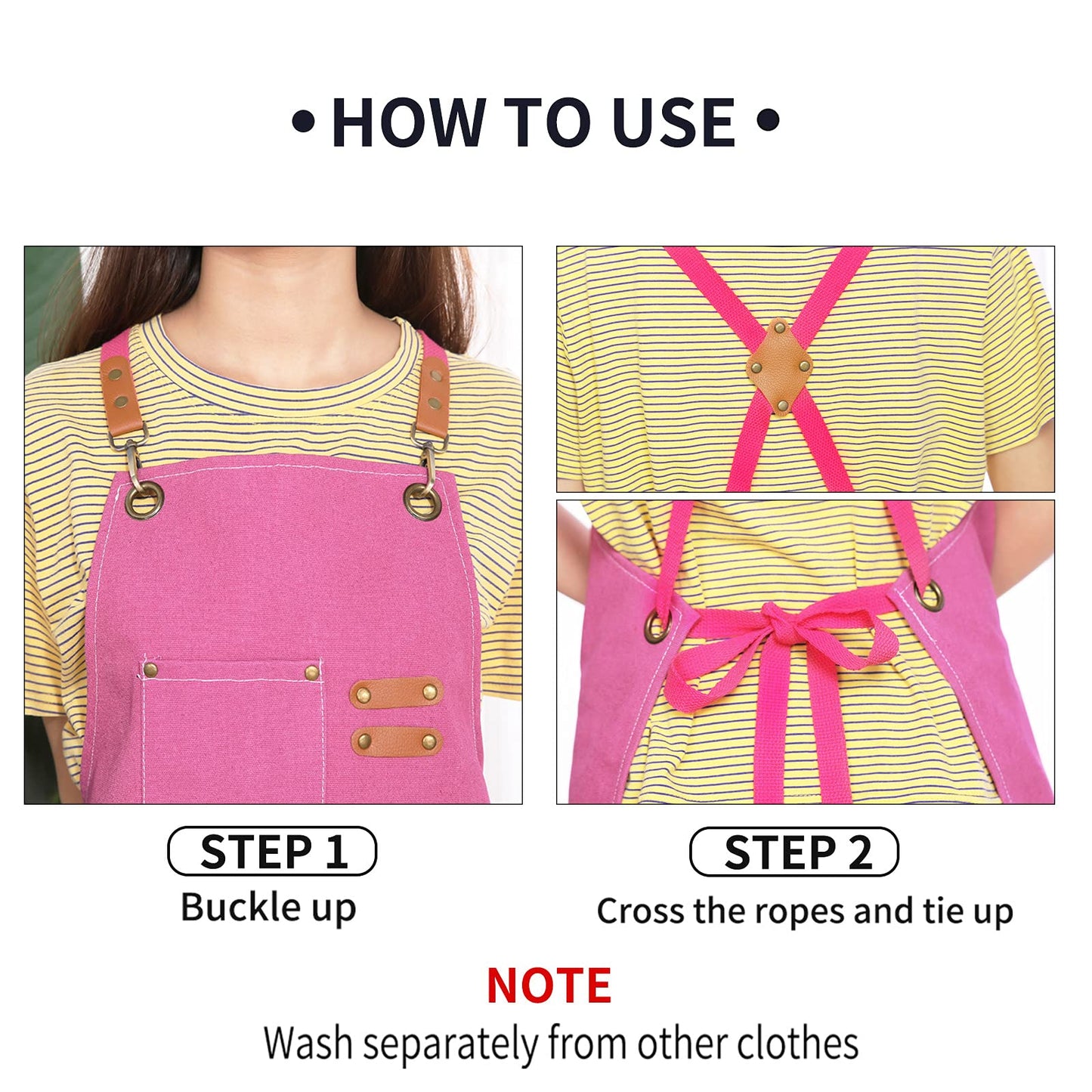 • HOW TO USE •

STEP 1
Buckle up

STEP 2
Cross the ropes and tie up

NOTE
Wash separately from other clothes