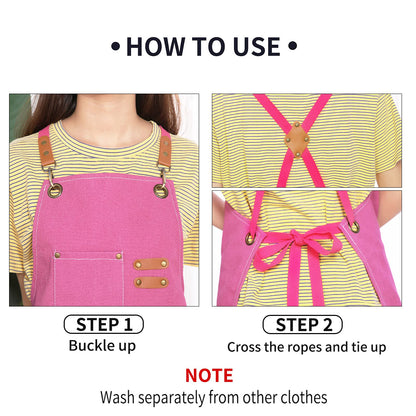 • HOW TO USE •

STEP 1
Buckle up

STEP 2
Cross the ropes and tie up

NOTE
Wash separately from other clothes