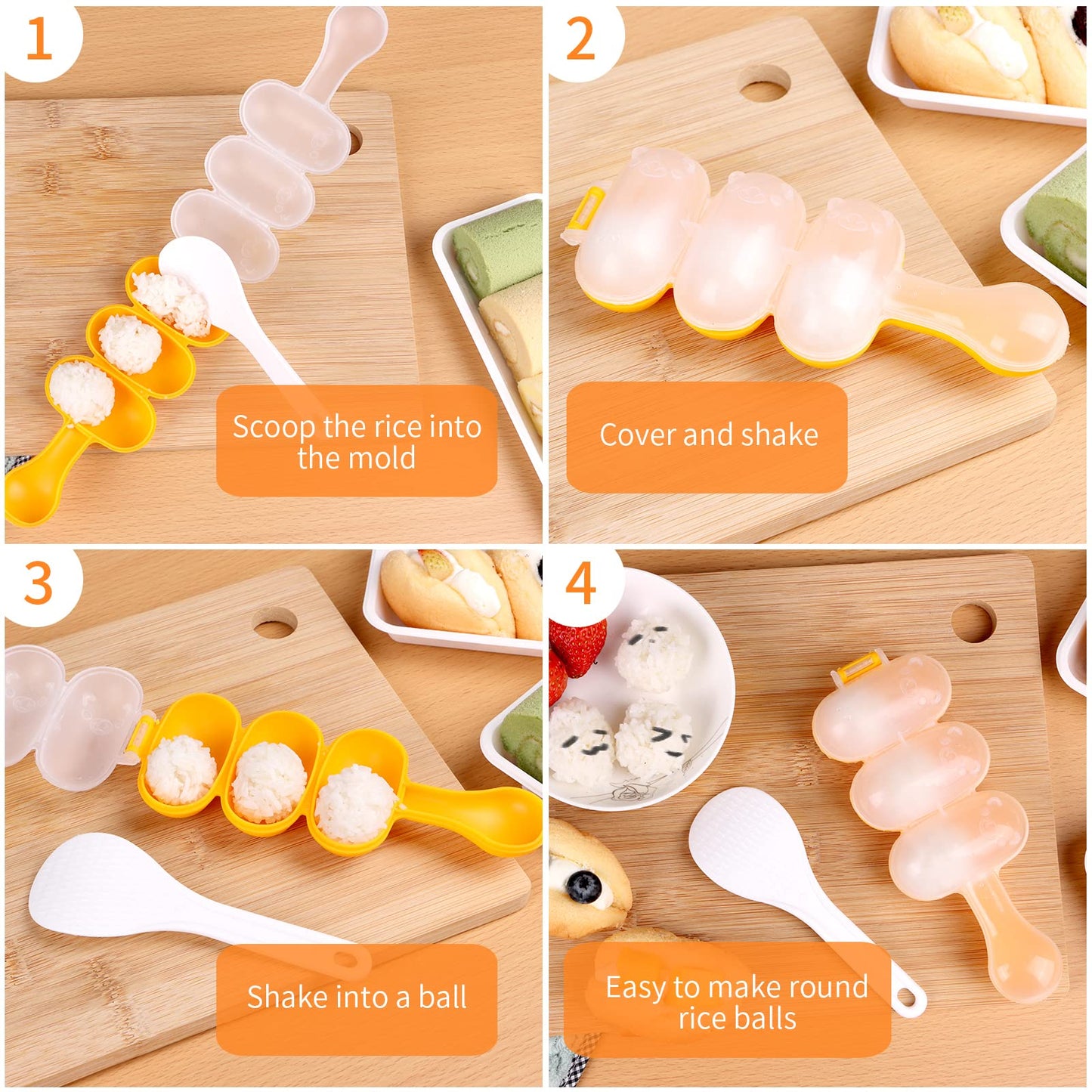 1

Scoop the rice into the mold

2

Cover and shake

3

Shake into a ball

4

Easy to make round rice balls