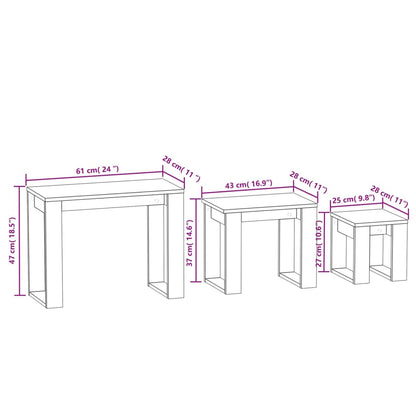 61 cm( 24 ")
28 cm( 11 ")
47 cm( 18.5")
43 cm( 16.9")
28 cm( 11")
37 cm( 14.6")
25 cm( 9.8")
28 cm( 11")
27 cm( 10.6")