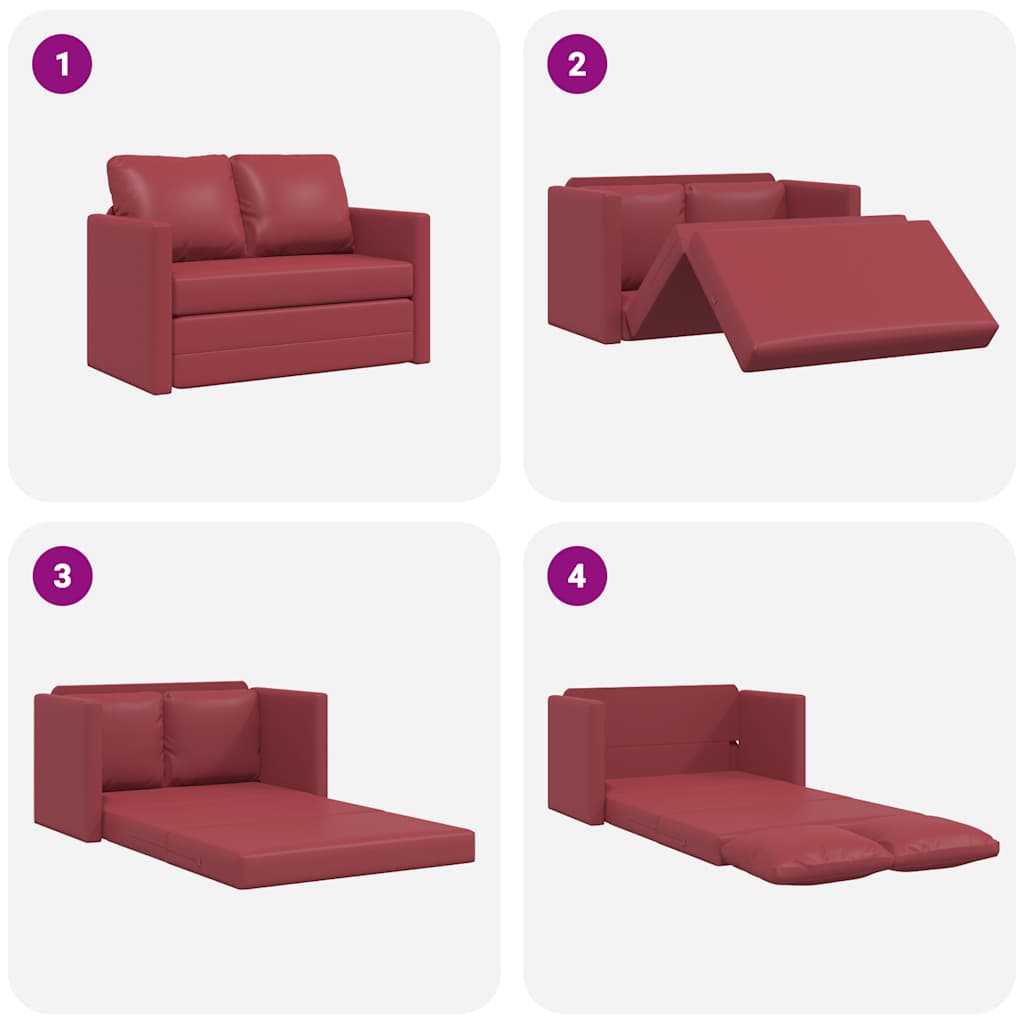 1

2

3

4