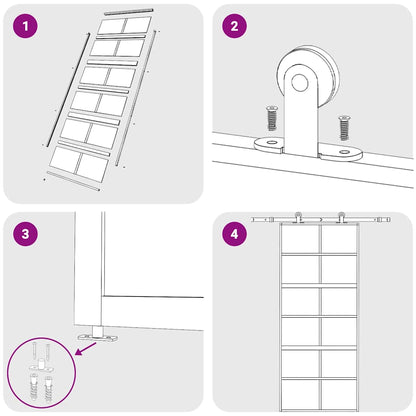 1

2

3

4