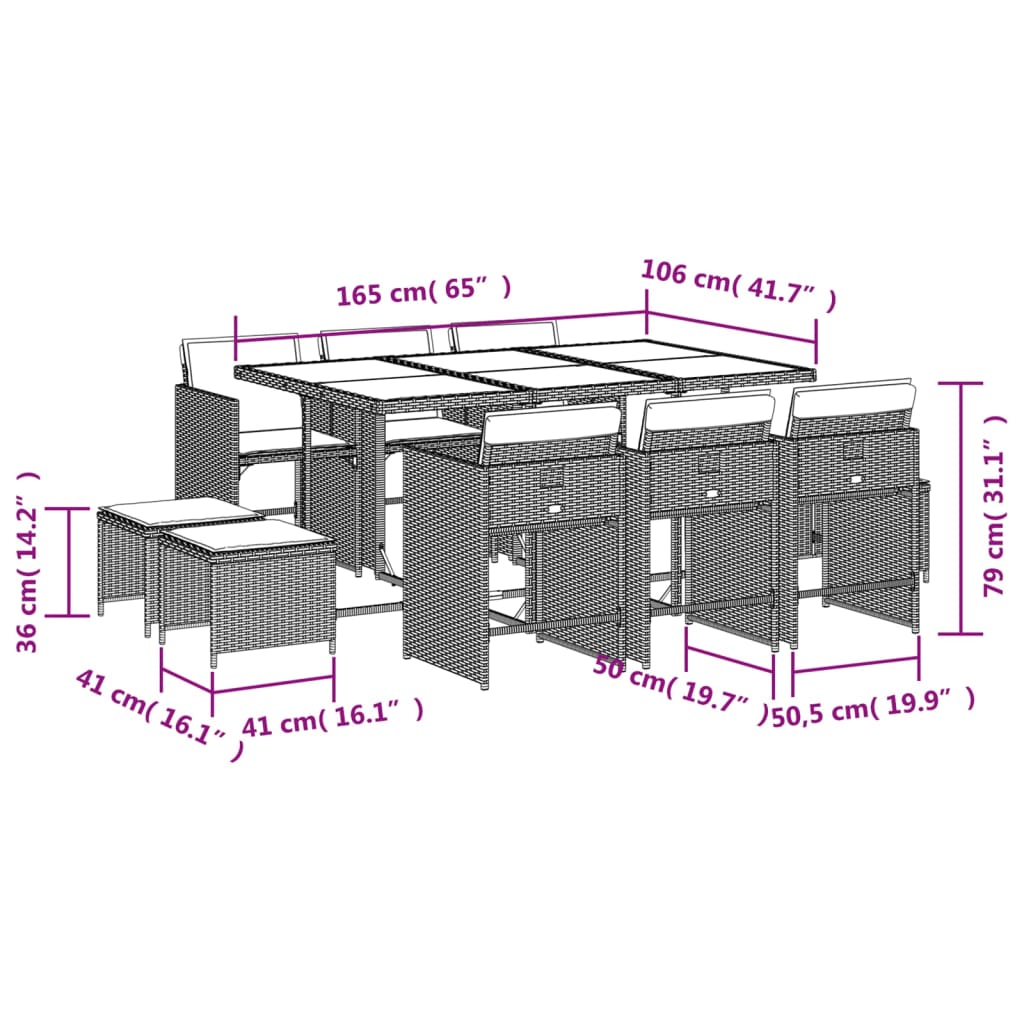 165 cm( 65″ )
106 cm( 41.7″ )
79 cm( 31.1″ )
36 cm( 14.2″ )
41 cm( 16.1″ )
41 cm( 16.1″ )
50 cm( 19.7″ )
50,5 cm( 19.9″ )