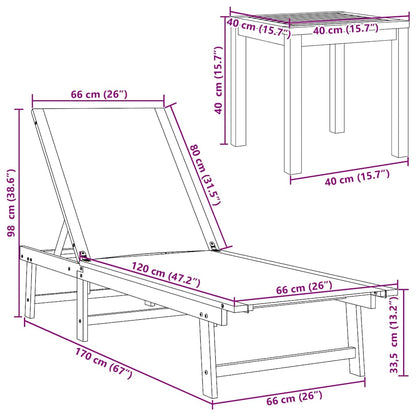 40 cm (15.7")
40 cm (15.7")
40 cm (15.7")
40 cm (15.7")
66 cm (26")
80 cm (31.5")
98 cm (38.6")
120 cm (47.2")
66 cm (26")
33,5 cm (13.2")
170 cm (67")
66 cm (26")