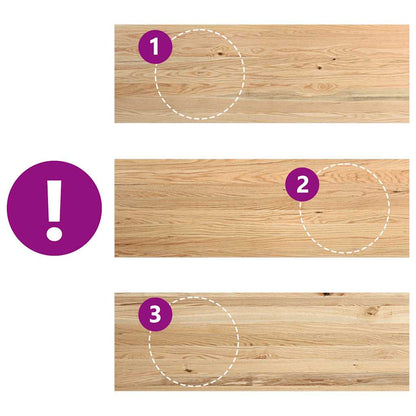 1

!

2

3