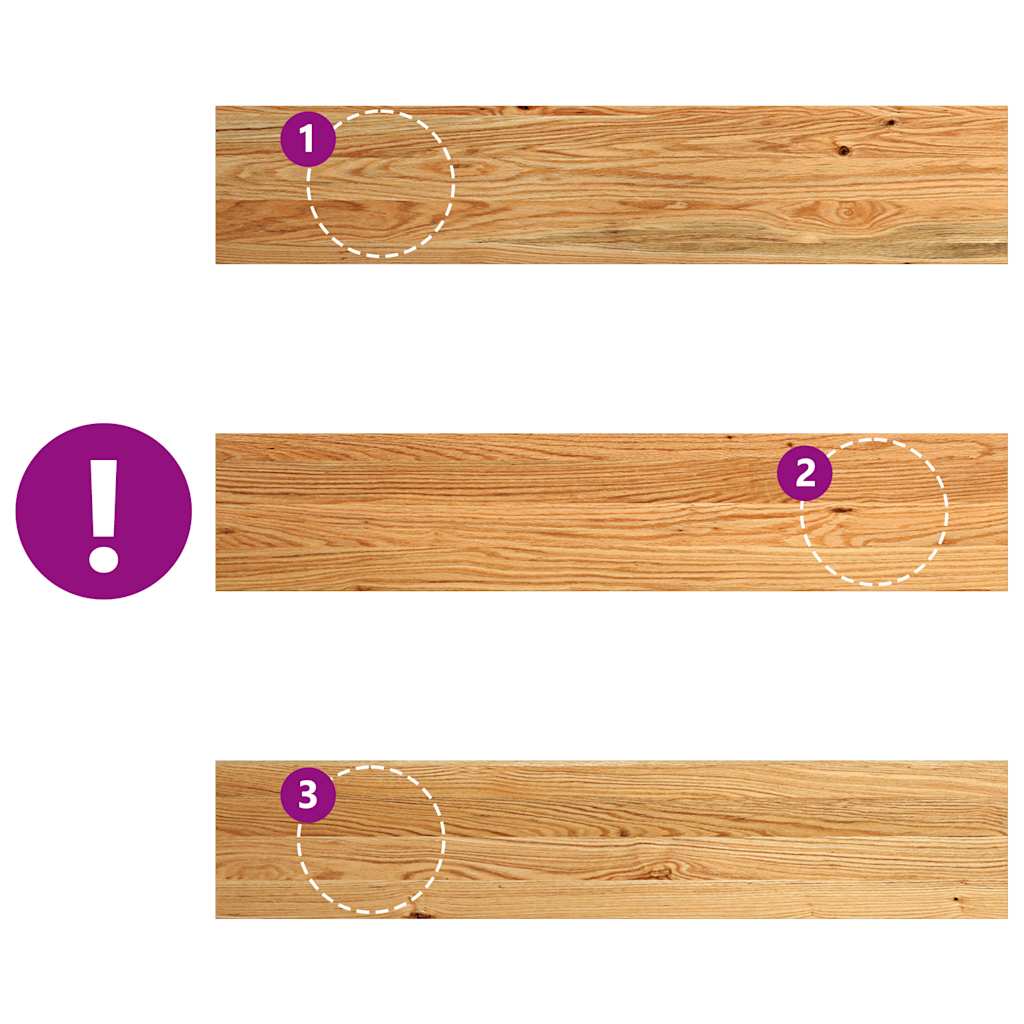 1

!

2

3