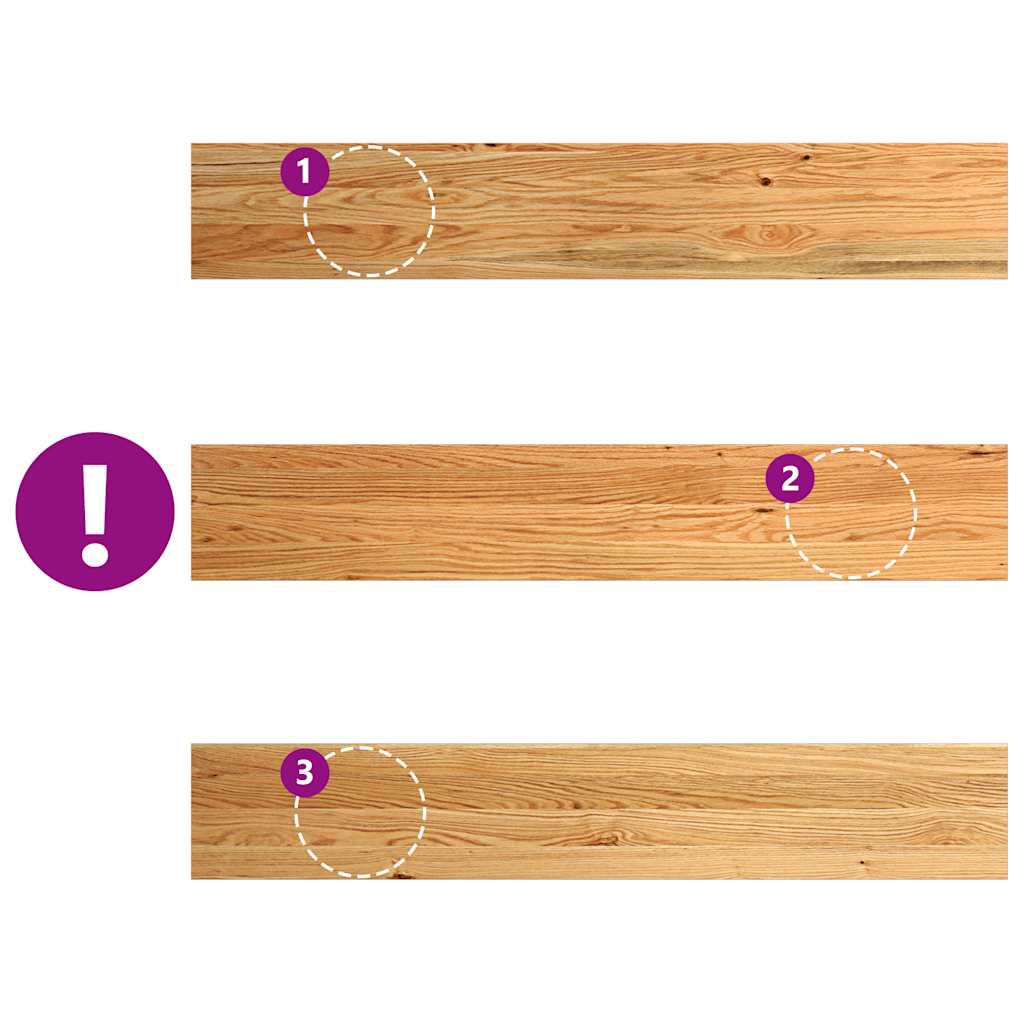 1

!

2

3