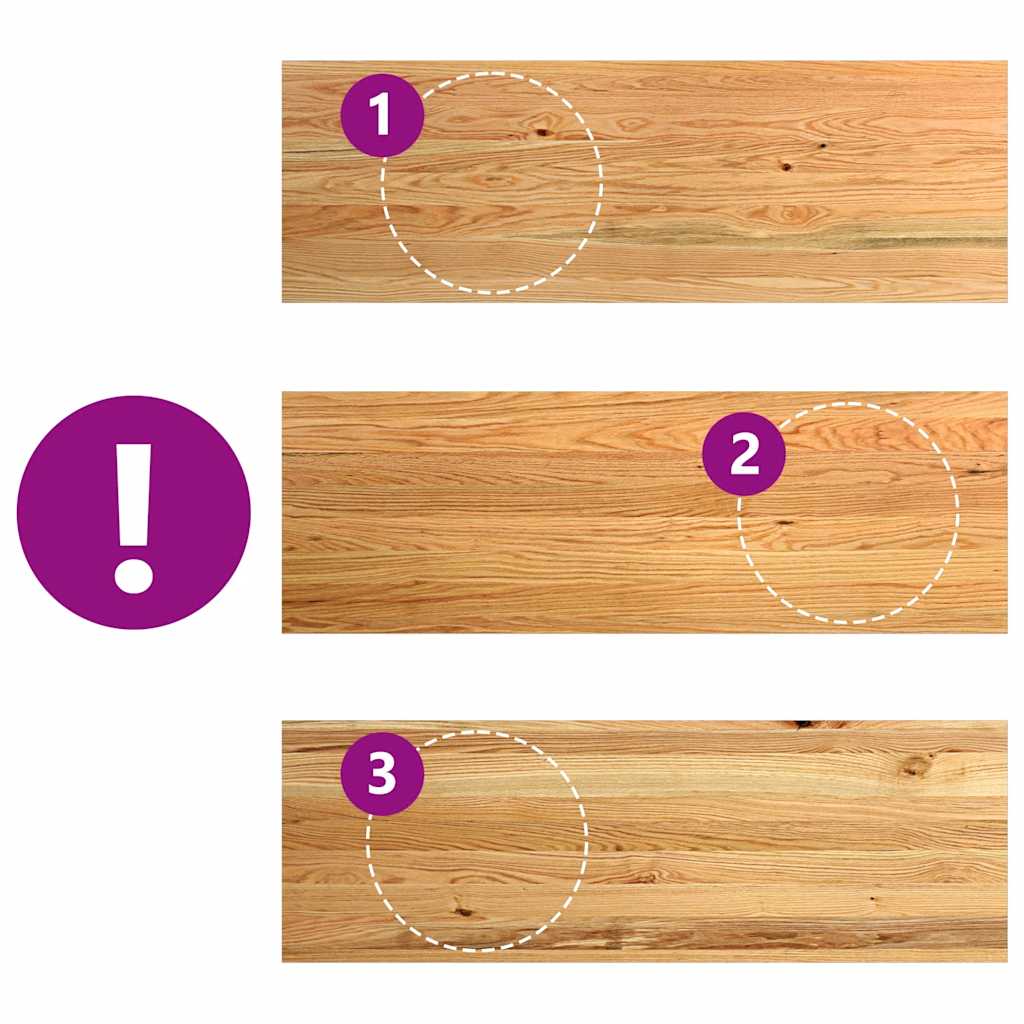 1

!

2

3